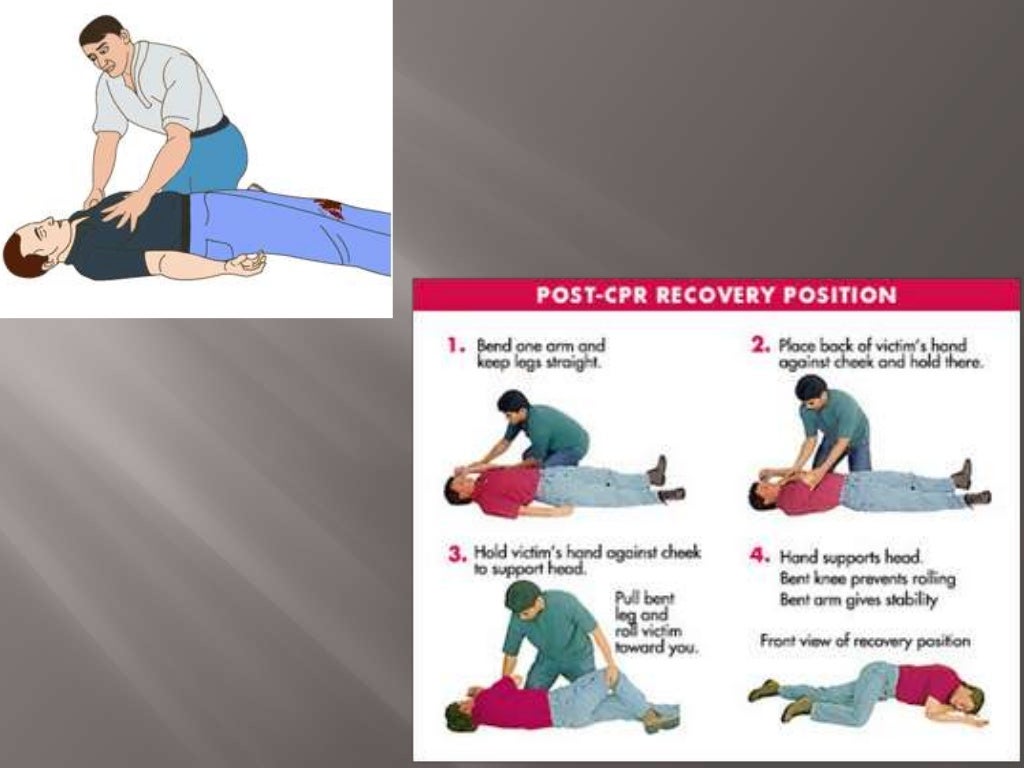 POST-CPR RECOVERY POSITION

1. Bend one arm and keep legs straight.

2. Place back of victim's hand against cheek and hold there.

3. Hold victim's hand against cheek to support head.

Pull bent leg and roll victim toward you.

4. Hand supports head.
Bent knee prevents rolling
Bent arm gives stability

Front view of recovery position