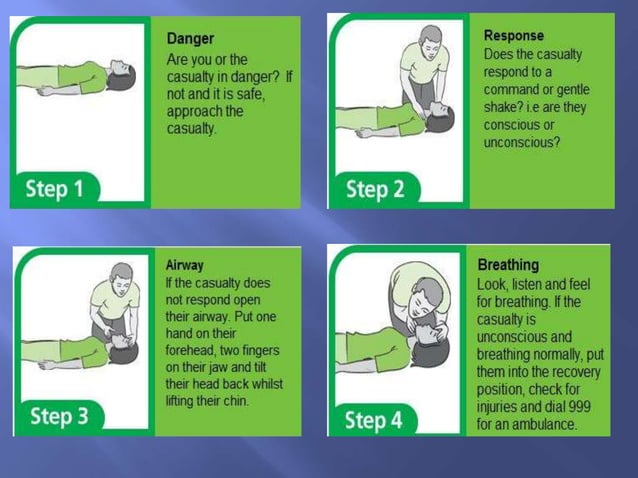 Step 1

Danger
Are you or the casualty in danger? If not and it is safe, approach the casualty.

Step 2

Response
Does the casualty respond to a command or gentle shake? i.e are they conscious or unconscious?

Step 3

Airway
If the casualty does not respond open their airway. Put one hand on their forehead, two fingers on their jaw and tilt their head back whilst lifting their chin.

Step 4

Breathing
Look, listen and feel for breathing. If the casualty is unconscious and breathing normally, put them into the recovery position, check for injuries and dial 999 for an ambulance.