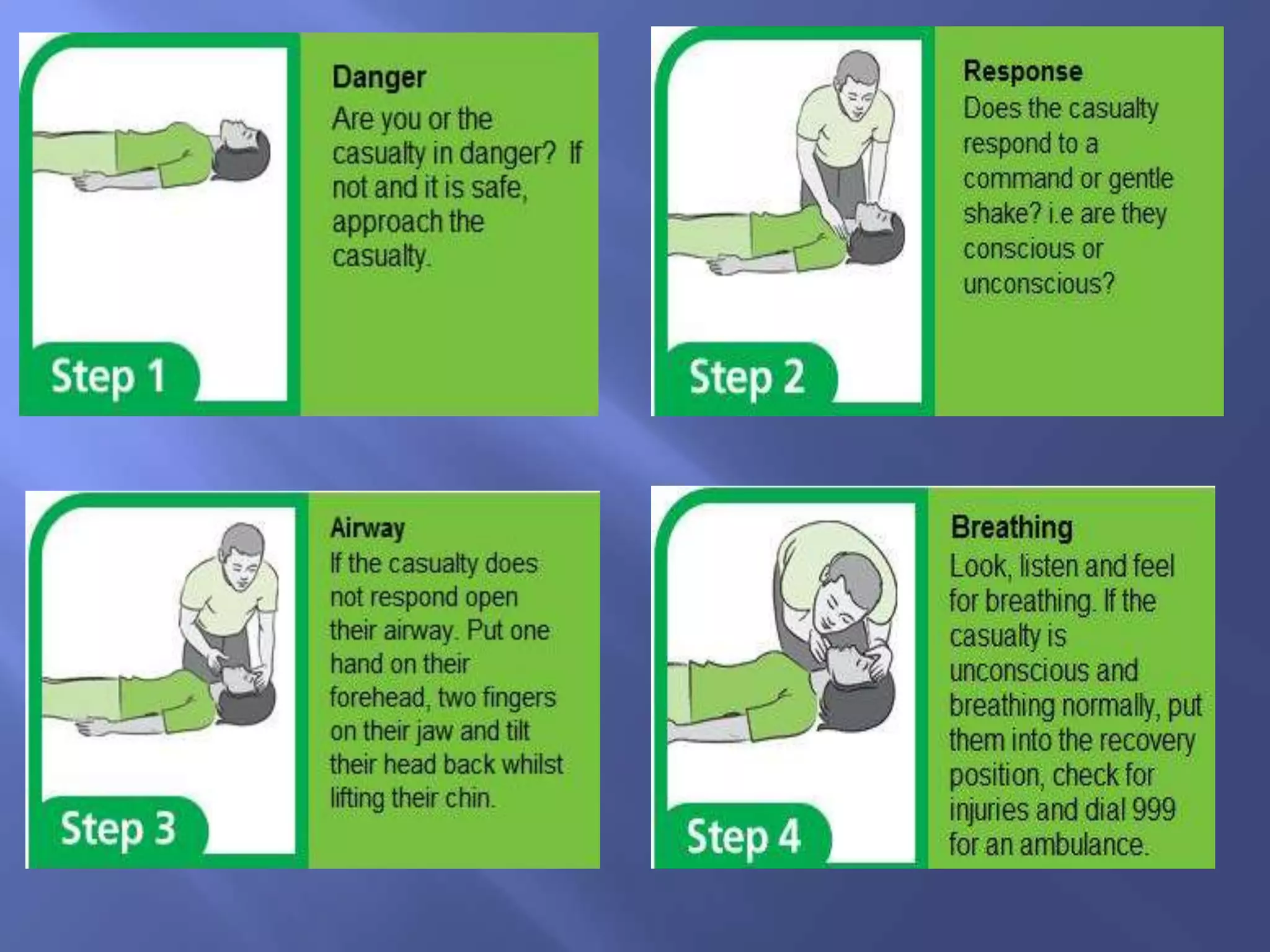 Step 1

Danger
Are you or the casualty in danger? If not and it is safe, approach the casualty.

Step 2

Response
Does the casualty respond to a command or gentle shake? i.e are they conscious or unconscious?

Step 3

Airway
If the casualty does not respond open their airway. Put one hand on their forehead, two fingers on their jaw and tilt their head back whilst lifting their chin.

Step 4

Breathing
Look, listen and feel for breathing. If the casualty is unconscious and breathing normally, put them into the recovery position, check for injuries and dial 999 for an ambulance.