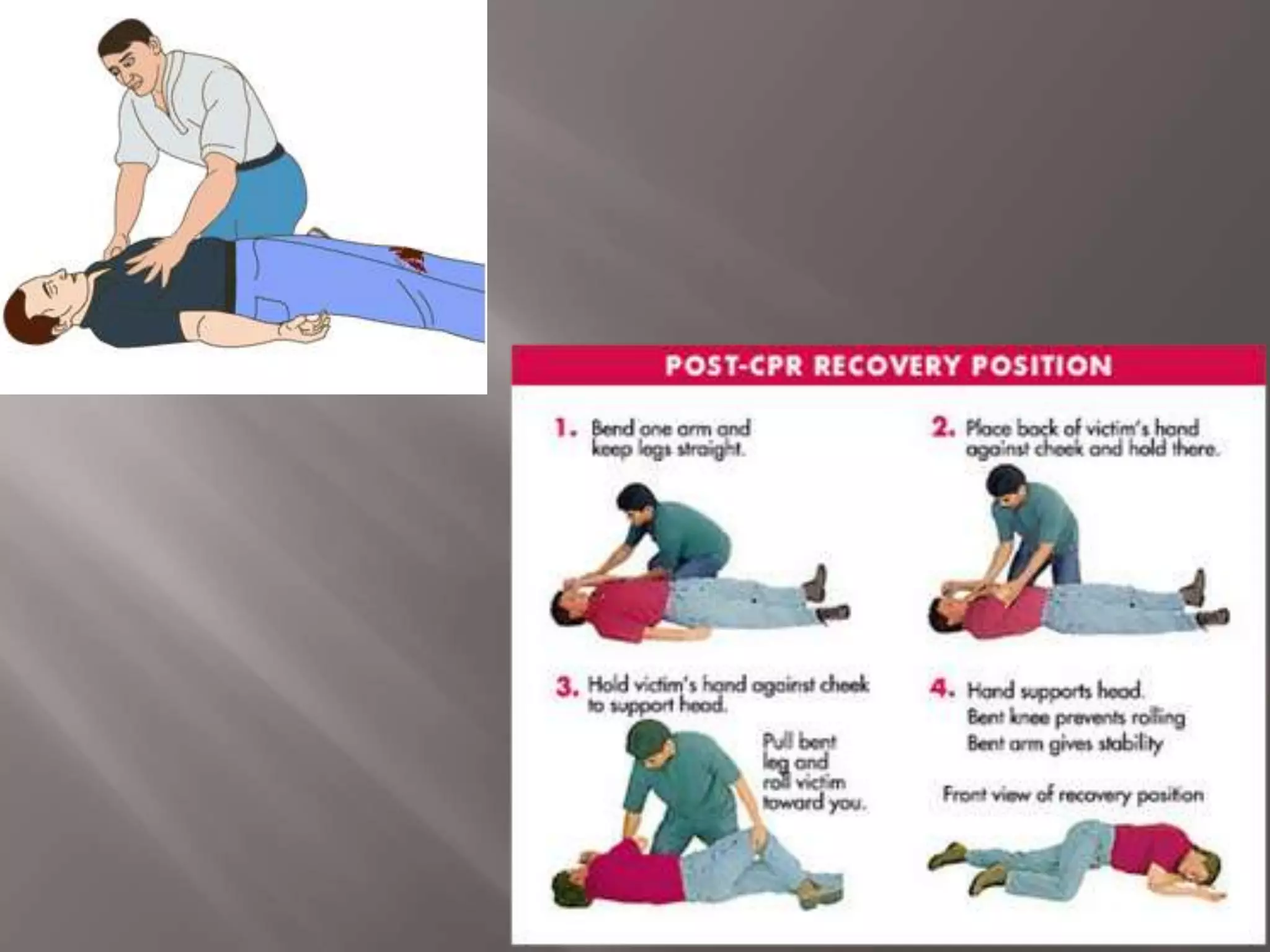 POST-CPR RECOVERY POSITION

1. Bend one arm and keep legs straight.

2. Place back of victim's hand against cheek and hold there.

3. Hold victim's hand against cheek to support head.

Pull bent leg and roll victim toward you.

4. Hand supports head.
Bent knee prevents rolling
Bent arm gives stability

Front view of recovery position