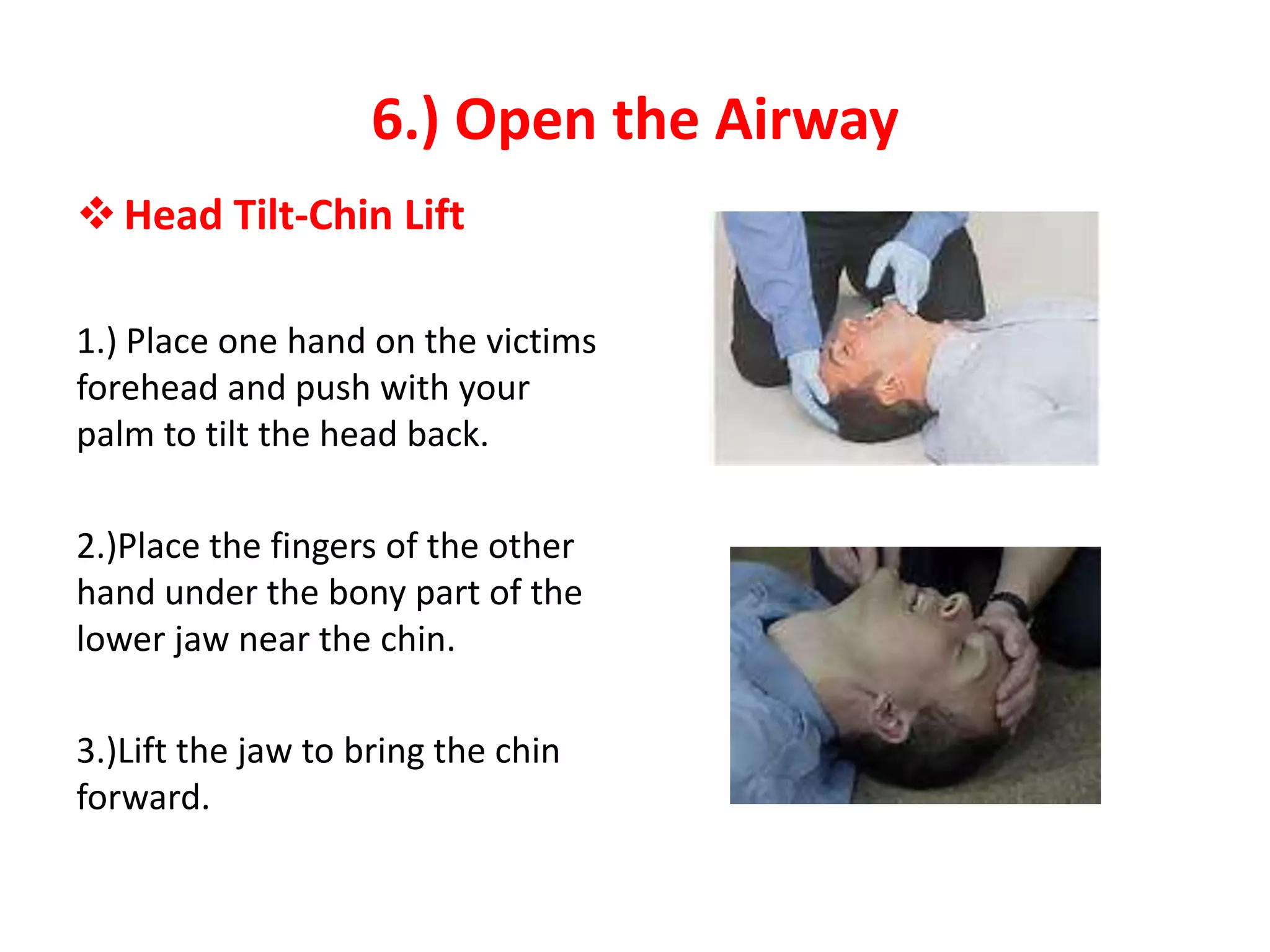 6.) Open the Airway

❖ Head Tilt-Chin Lift

1.) Place one hand on the victims forehead and push with your palm to tilt the head back.

2.)Place the fingers of the other hand under the bony part of the lower jaw near the chin.

3.)Lift the jaw to bring the chin forward.