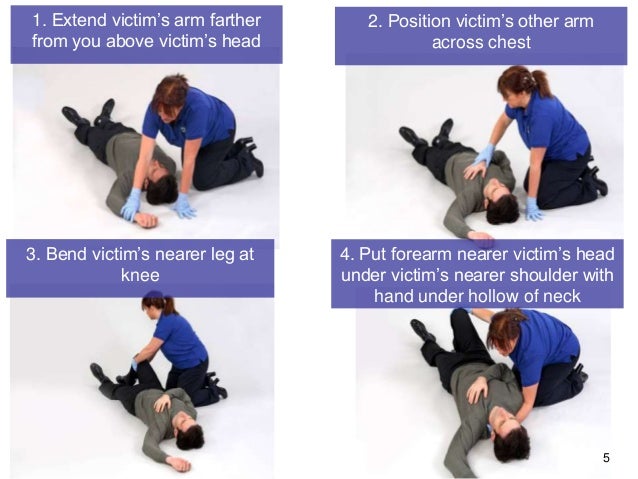 1. Extend victim's arm farther from you above victim's head

2. Position victim's other arm across chest

3. Bend victim's nearer leg at knee

4. Put forearm nearer victim's head under victim's nearer shoulder with hand under hollow of neck

5