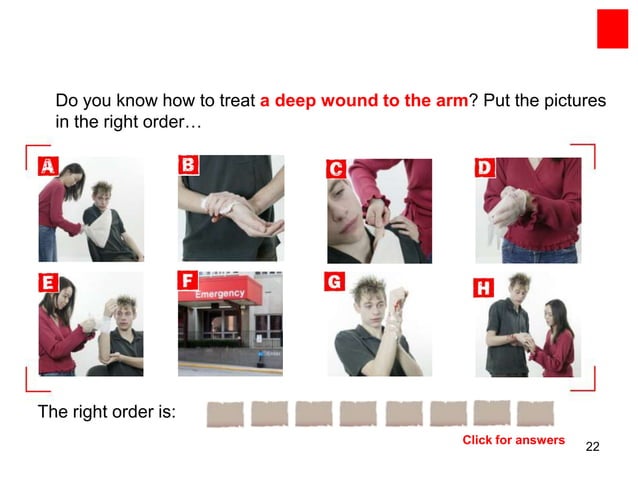 Do you know how to treat a deep wound to the arm? Put the pictures in the right order…

A

B

C

D

E

F

Emergency

G

H

The right order is:

Click for answers

22