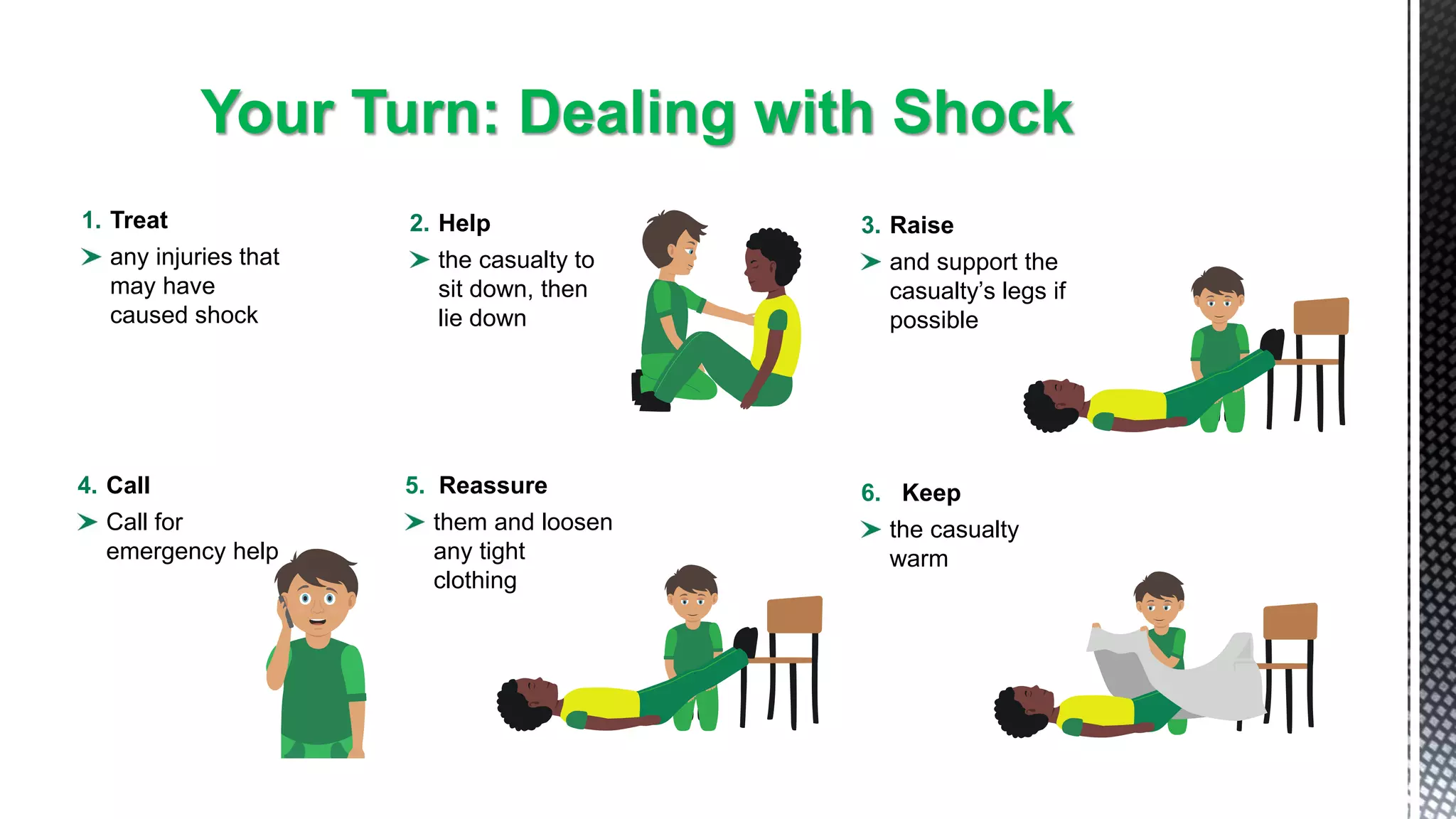 Your Turn: Dealing with Shock

1. Treat
➤ any injuries that may have caused shock

2. Help
➤ the casualty to sit down, then lie down

3. Raise
➤ and support the casualty's legs if possible

4. Call
➤ Call for emergency help

5. Reassure
➤ them and loosen any tight clothing

6. Keep
➤ the casualty warm