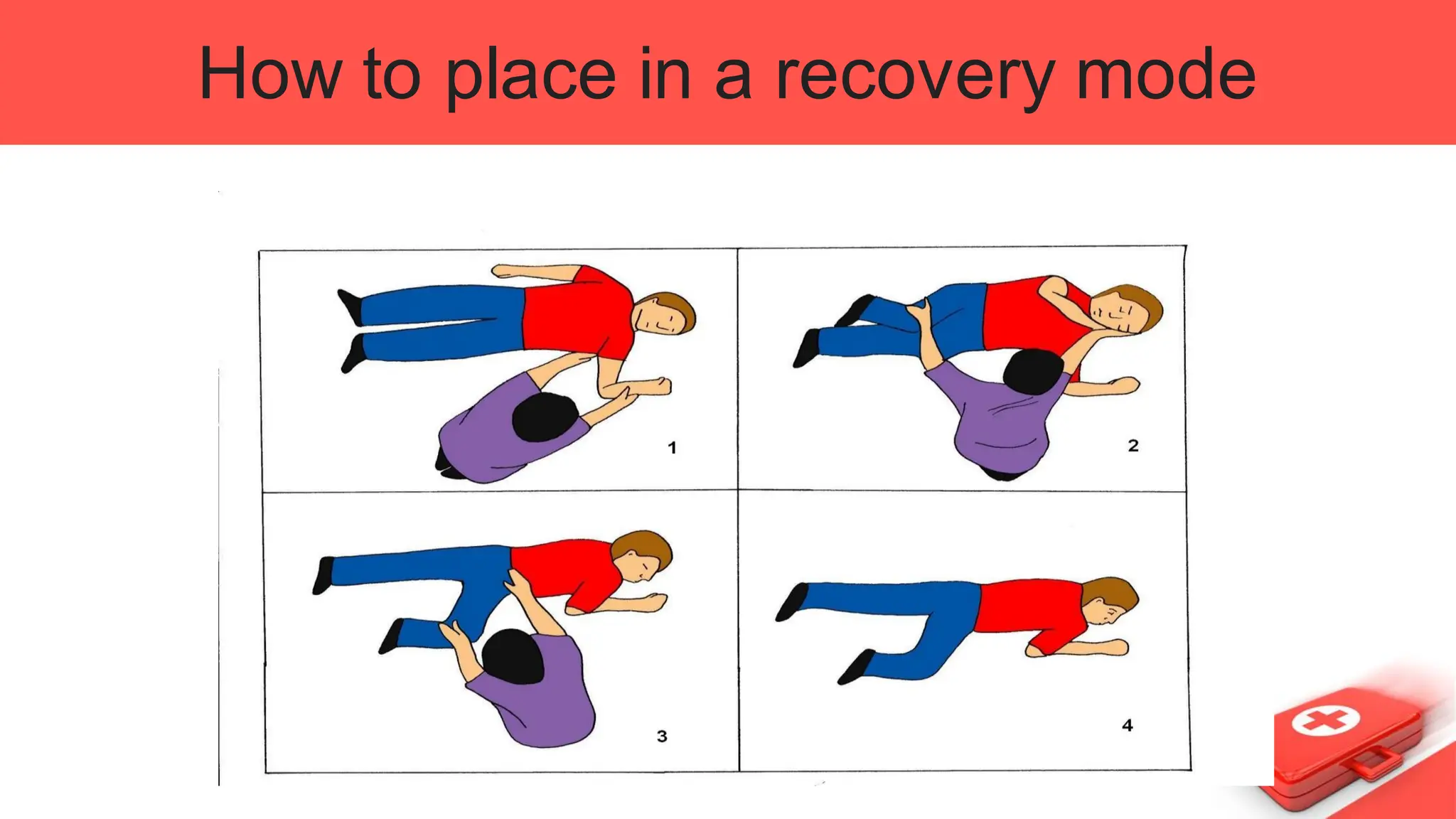 How to place in a recovery mode

1

2

3

4