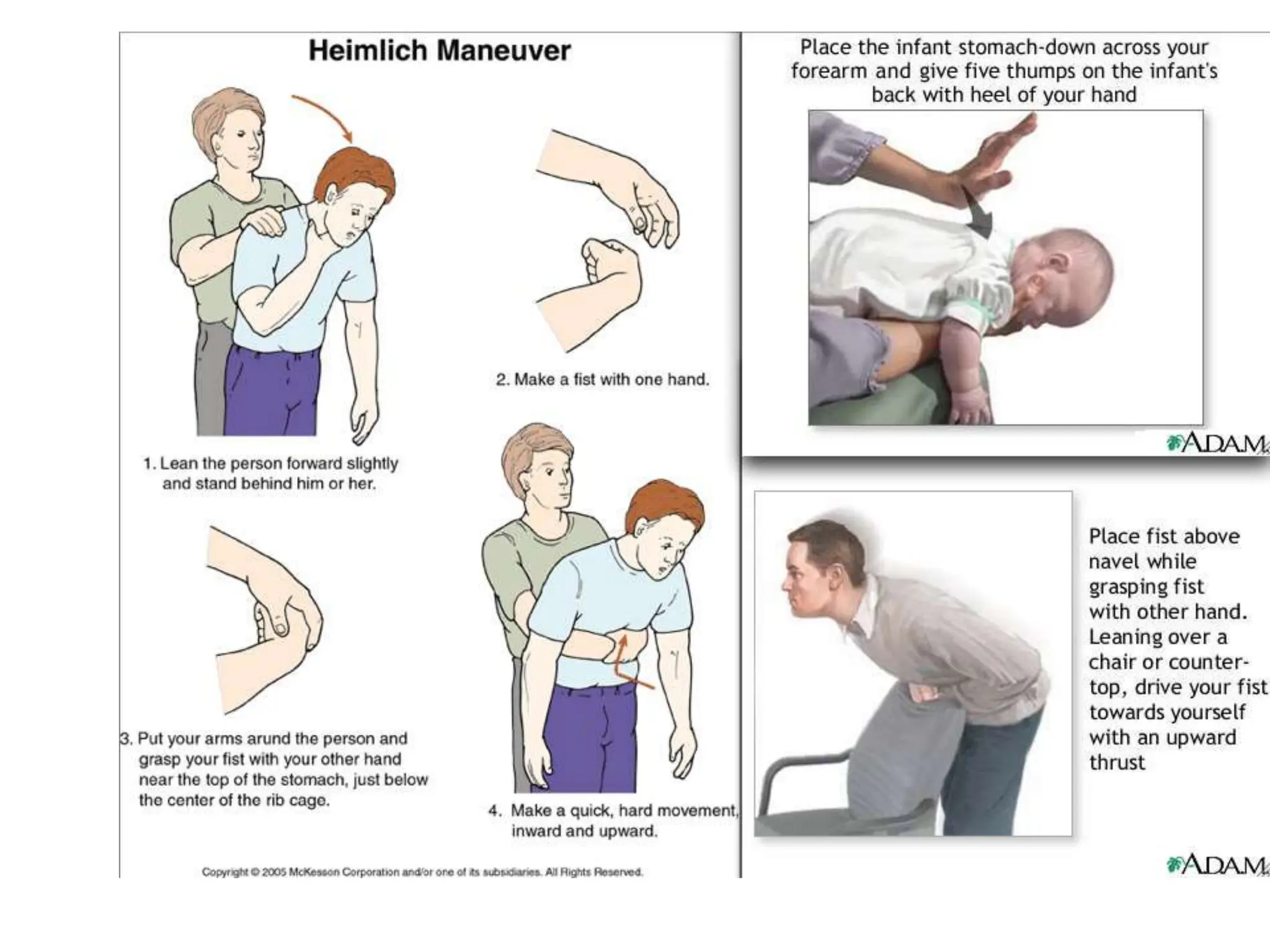 Heimlich Maneuver

1. Lean the person forward slightly and stand behind him or her.

2. Make a fist with one hand.

3. Put your arms arund the person and grasp your fist with your other hand near the top of the stomach, just below the center of the rib cage.

4. Make a quick, hard movement, inward and upward.

Copyright © 2005 McKesson Corporation and/or one of its subsidiaries. All Rights Reserved.

Place the infant stomach-down across your forearm and give five thumps on the infant's back with heel of your hand

ADAM

Place fist above navel while grasping fist with other hand. Leaning over a chair or counter-top, drive your fist towards yourself with an upward thrust

ADAM