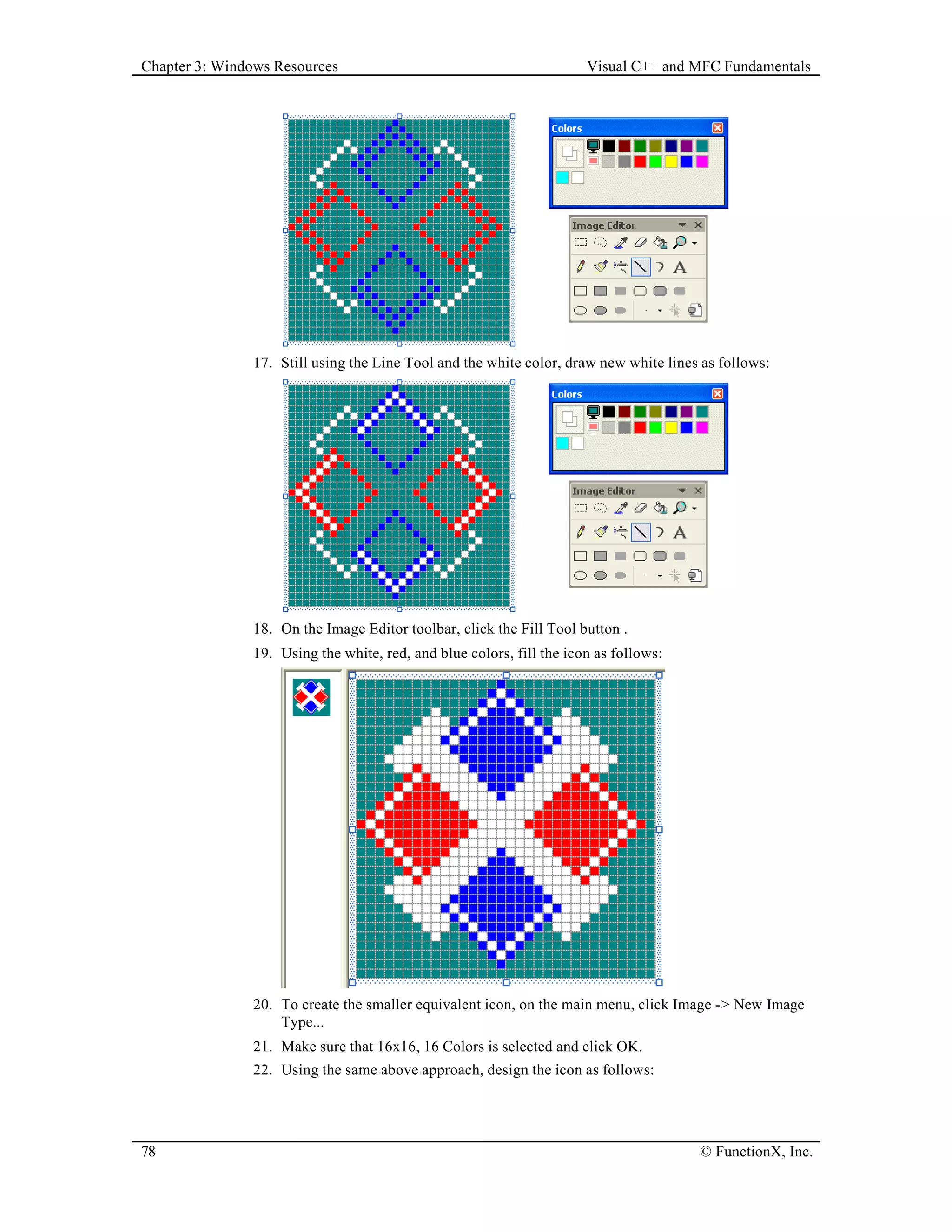 Chapter 3: Windows Resources

Visual C++ and MFC Fundamentals

Colors

Image Editor

A

17. Still using the Line Tool and the white color, draw new white lines as follows:

Colors

Image Editor

A

18. On the Image Editor toolbar, click the Fill Tool button .

19. Using the white, red, and blue colors, fill the icon as follows:

20. To create the smaller equivalent icon, on the main menu, click Image -> New Image Type...

21. Make sure that 16x16, 16 Colors is selected and click OK.

22. Using the same above approach, design the icon as follows:

78

© FunctionX, Inc.