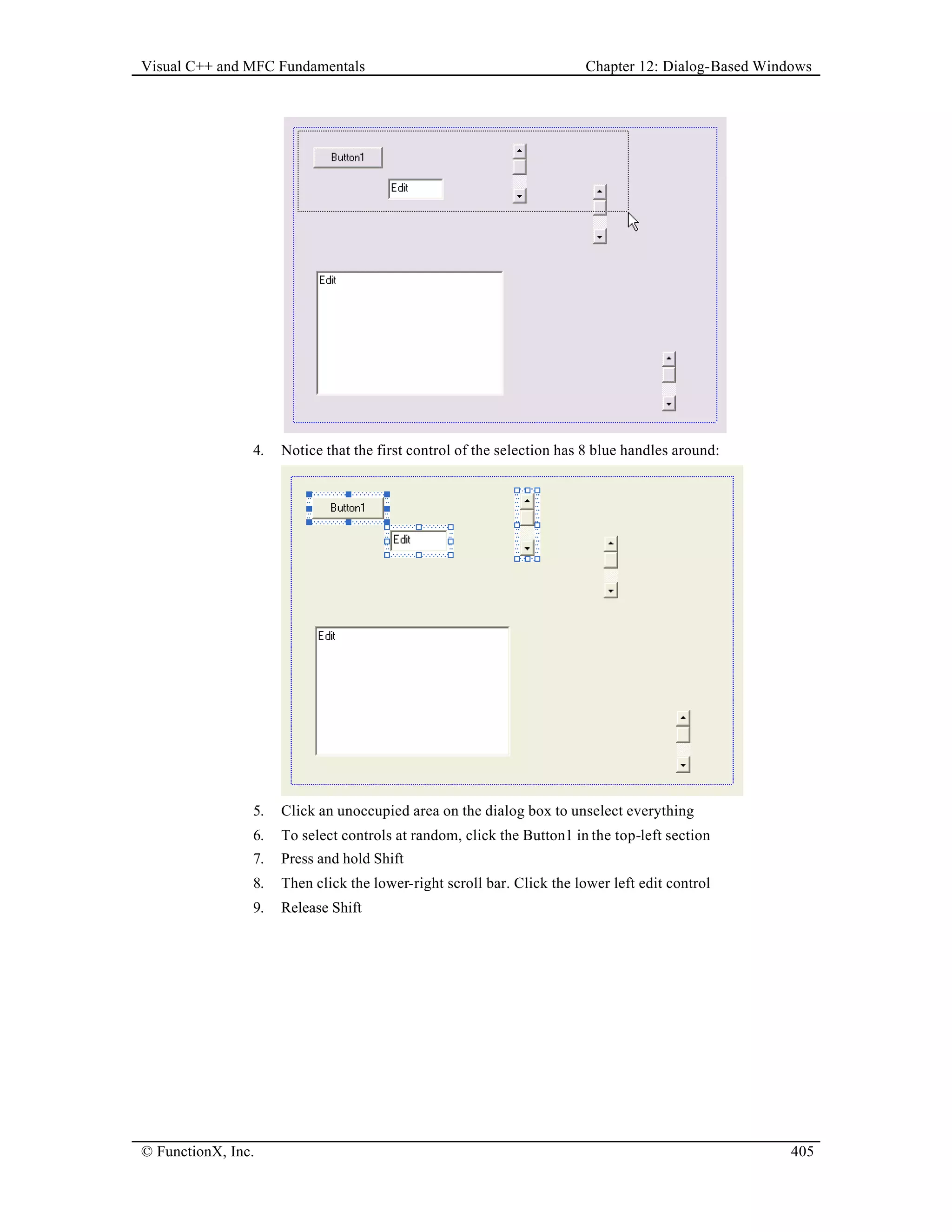 Visual C++ and MFC Fundamentals

Chapter 12: Dialog-Based Windows

Button1

Edit

Edit

4. Notice that the first control of the selection has 8 blue handles around:

Button1

Edit

Edit

5. Click an unoccupied area on the dialog box to unselect everything

6. To select controls at random, click the Button1 in the top-left section

7. Press and hold Shift

8. Then click the lower-right scroll bar. Click the lower left edit control

9. Release Shift

© FunctionX, Inc.

405