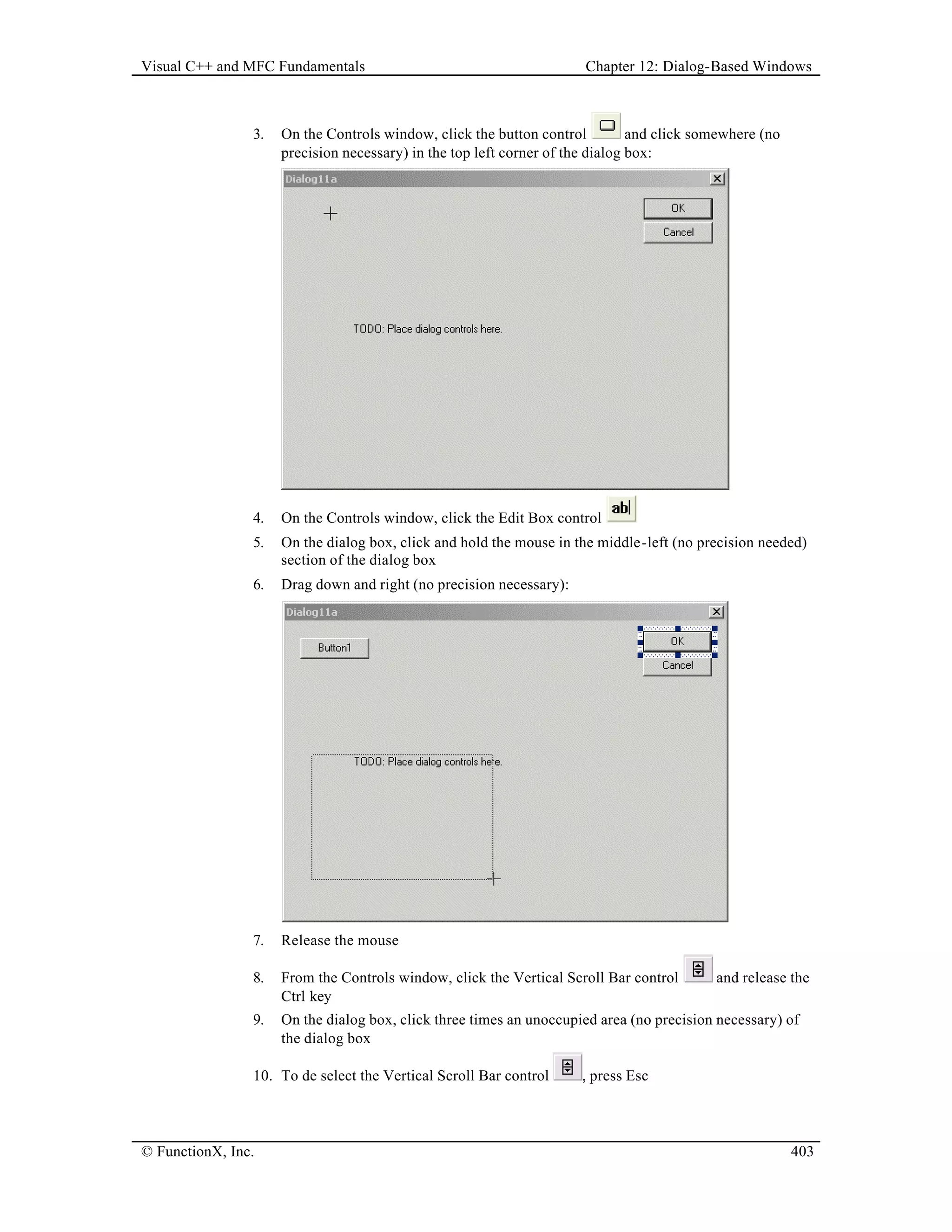 Visual C++ and MFC Fundamentals Chapter 12: Dialog-Based Windows

3. On the Controls window, click the button control and click somewhere (no precision necessary) in the top left corner of the dialog box:

Dialog11a

OK

Cancel

TODO: Place dialog controls here.

4. On the Controls window, click the Edit Box control ab|

5. On the dialog box, click and hold the mouse in the middle-left (no precision needed) section of the dialog box

6. Drag down and right (no precision necessary):

Dialog11a

Button1

OK

Cancel

TODO: Place dialog controls here.

7. Release the mouse

8. From the Controls window, click the Vertical Scroll Bar control and release the Ctrl key

9. On the dialog box, click three times an unoccupied area (no precision necessary) of the dialog box

10. To de select the Vertical Scroll Bar control , press Esc

© FunctionX, Inc. 403