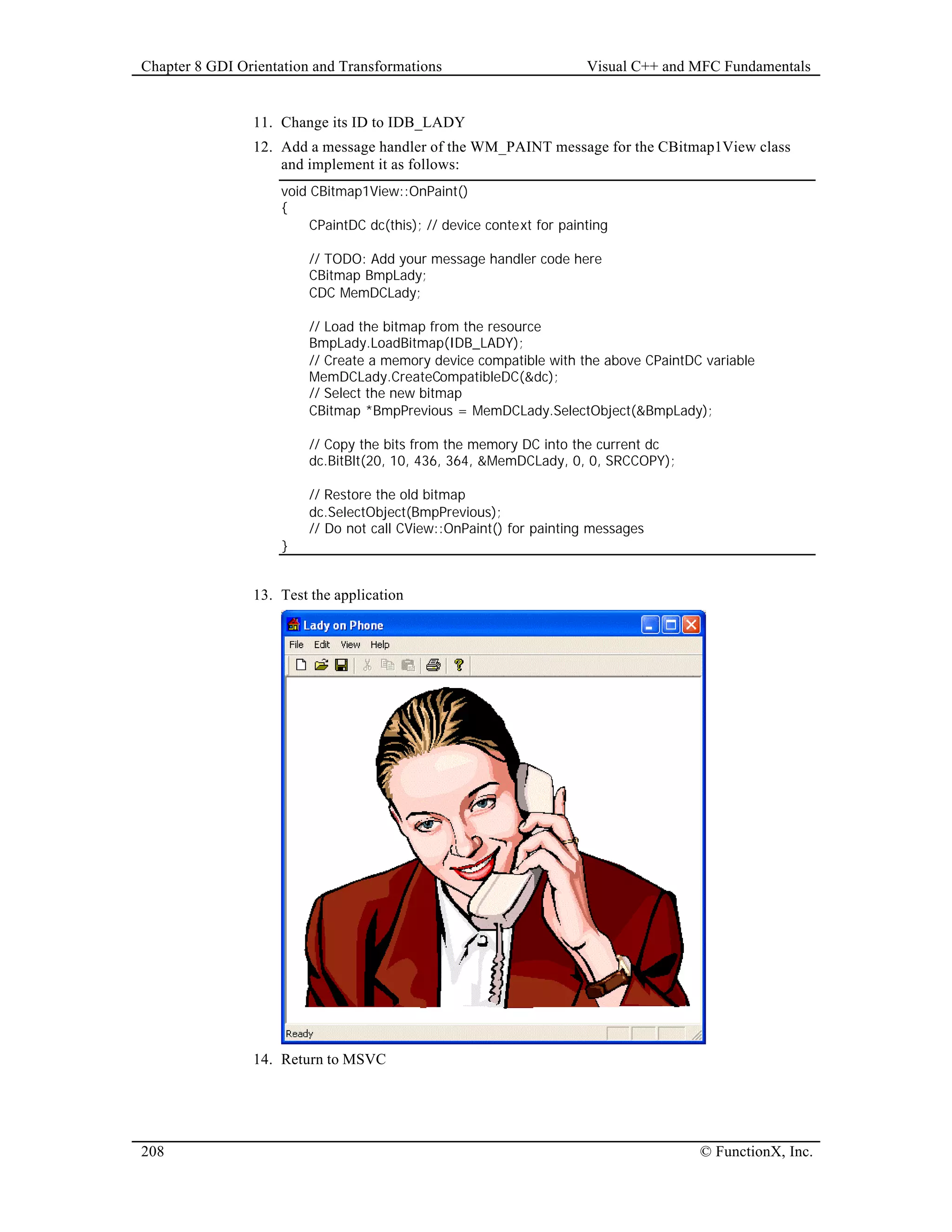 Chapter 8 GDI Orientation and Transformations

Visual C++ and MFC Fundamentals

11. Change its ID to IDB_LADY

12. Add a message handler of the WM_PAINT message for the CBitmap1View class and implement it as follows:

void CBitmap1View::OnPaint()
{
    CPaintDC dc(this); // device context for painting

    // TODO: Add your message handler code here
    CBitmap BmpLady;
    CDC MemDCLady;

    // Load the bitmap from the resource
    BmpLady.LoadBitmap(IDB_LADY);
    // Create a memory device compatible with the above CPaintDC variable
    MemDCLady.CreateCompatibleDC(&dc);
    // Select the new bitmap
    CBitmap *BmpPrevious = MemDCLady.SelectObject(&BmpLady);

    // Copy the bits from the memory DC into the current dc
    dc.BitBlt(20, 10, 436, 364, &MemDCLady, 0, 0, SRCCOPY);

    // Restore the old bitmap
    dc.SelectObject(BmpPrevious);
    // Do not call CView::OnPaint() for painting messages
}

13. Test the application

Lady on Phone
File Edit View Help
Ready

14. Return to MSVC

208

© FunctionX, Inc.