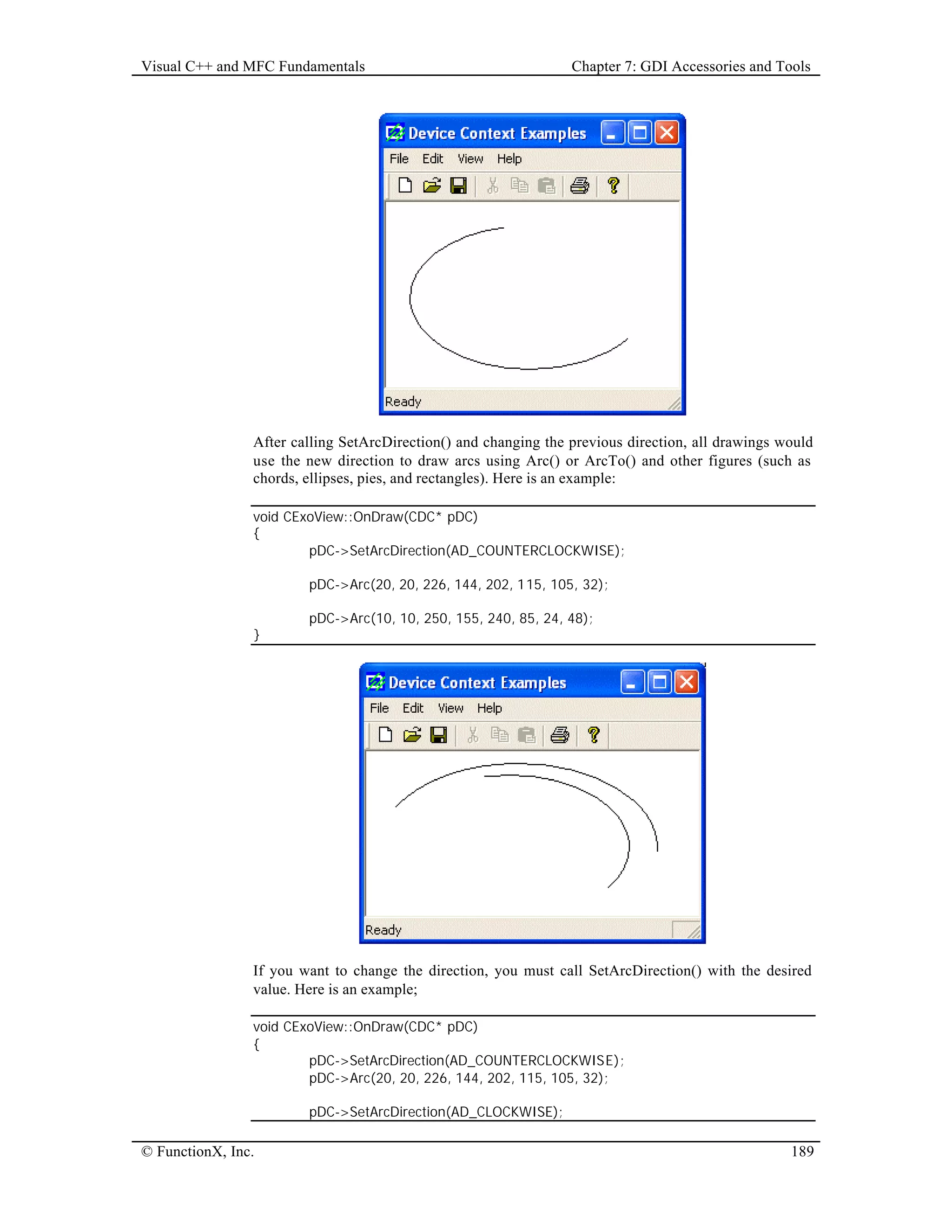 Visual C++ and MFC Fundamentals

Chapter 7: GDI Accessories and Tools

Device Context Examples

File Edit View Help

Ready

After calling SetArcDirection() and changing the previous direction, all drawings would use the new direction to draw arcs using Arc() or ArcTo() and other figures (such as chords, ellipses, pies, and rectangles). Here is an example:

void CExoView::OnDraw(CDC* pDC)
{
pDC->SetArcDirection(AD_COUNTERCLOCKWISE);

pDC->Arc(20, 20, 226, 144, 202, 115, 105, 32);

pDC->Arc(10, 10, 250, 155, 240, 85, 24, 48);
}

Device Context Examples

File Edit View Help

Ready

If you want to change the direction, you must call SetArcDirection() with the desired value. Here is an example;

void CExoView::OnDraw(CDC* pDC)
{
pDC->SetArcDirection(AD_COUNTERCLOCKWISE);
pDC->Arc(20, 20, 226, 144, 202, 115, 105, 32);

pDC->SetArcDirection(AD_CLOCKWISE);

© FunctionX, Inc.

189