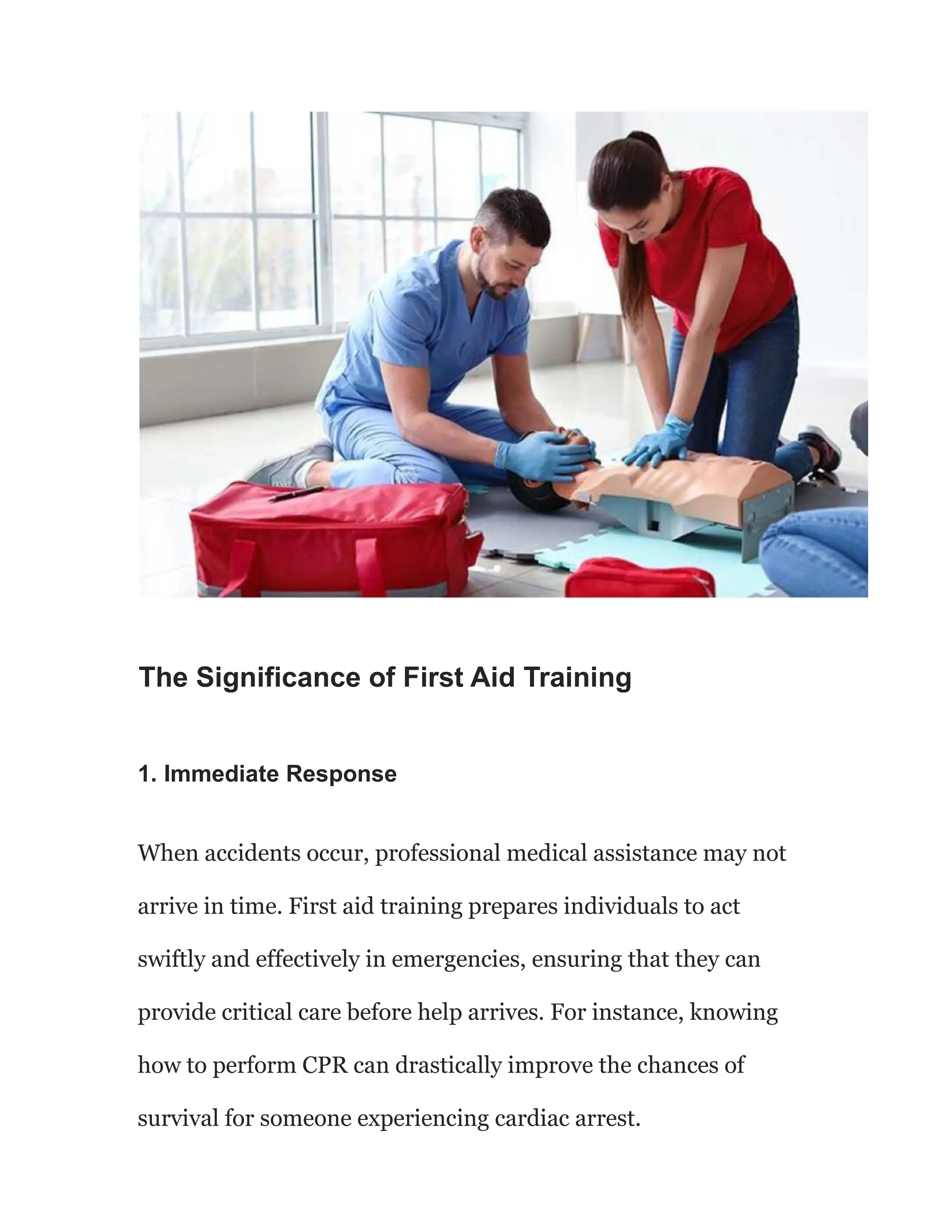 The Significance of First Aid Training

1. Immediate Response

When accidents occur, professional medical assistance may not arrive in time. First aid training prepares individuals to act swiftly and effectively in emergencies, ensuring that they can provide critical care before help arrives. For instance, knowing how to perform CPR can drastically improve the chances of survival for someone experiencing cardiac arrest.