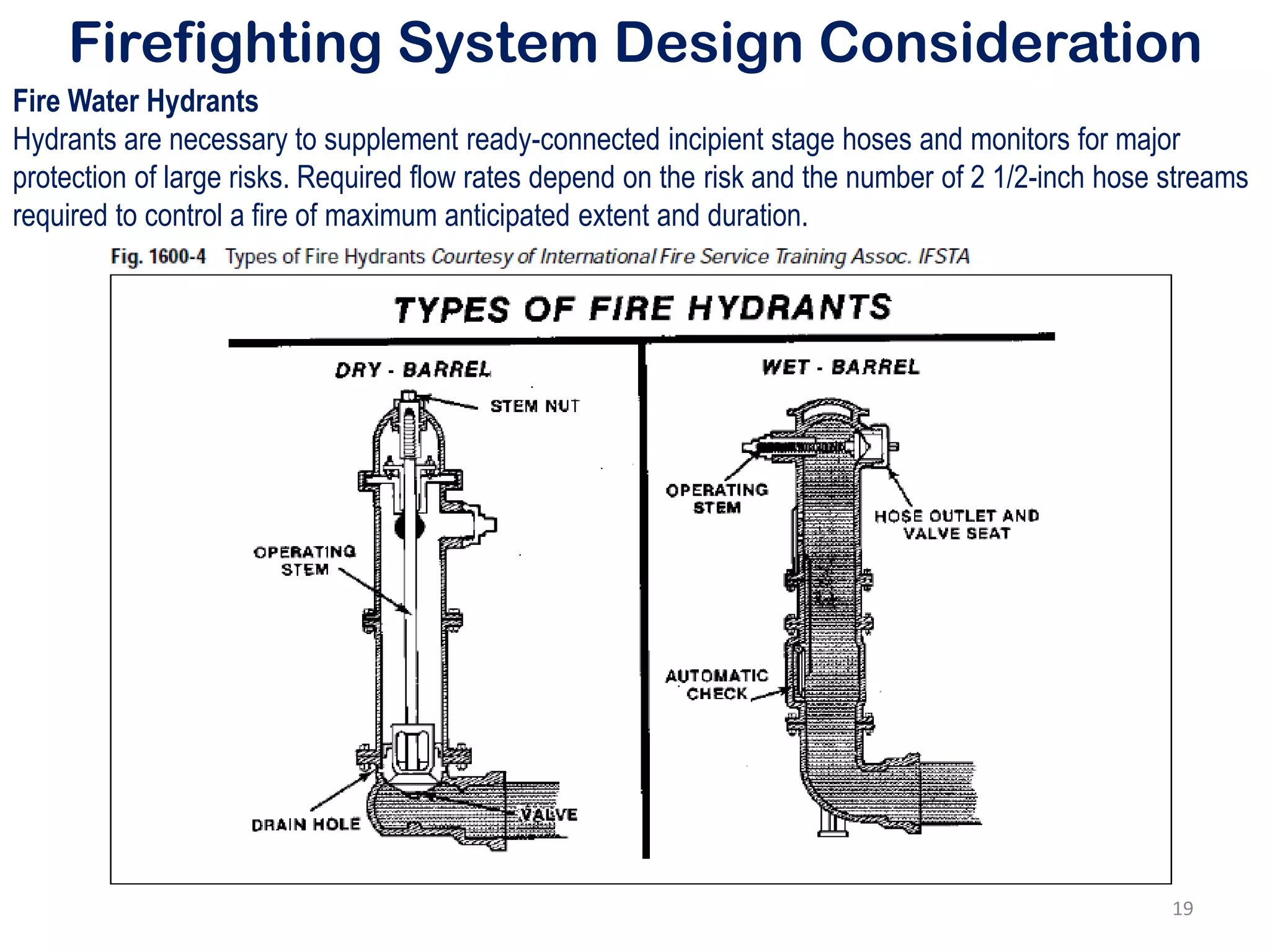 Firefighting System Design Consideration

Fire Water Hydrants
Hydrants are necessary to supplement ready-connected incipient stage hoses and monitors for major protection of large risks. Required flow rates depend on the risk and the number of 2 1/2-inch hose streams required to control a fire of maximum anticipated extent and duration.

Fig. 1600-4 Types of Fire Hydrants Courtesy of International Fire Service Training Assoc. IFSTA

TYPES OF FIRE HYDRANTS

DRY - BARREL

STEM NUT

OPERATING STEM

DRAIN HOLE

VALVE

WET - BARREL

OPERATING STEM

HOSE OUTLET AND VALVE SEAT

AUTOMATIC CHECK

19