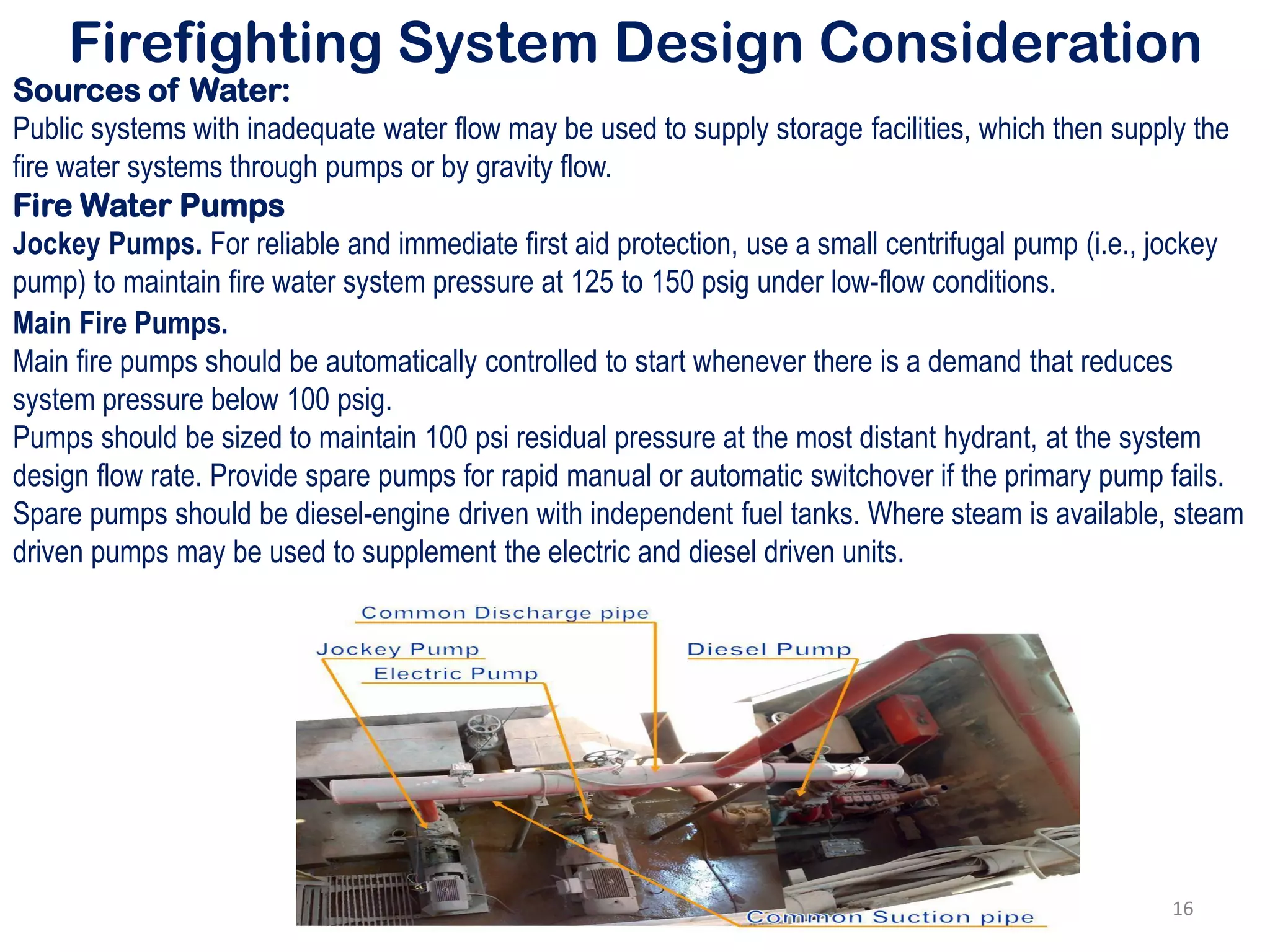 Firefighting System Design Consideration

Sources of Water:

Public systems with inadequate water flow may be used to supply storage facilities, which then supply the fire water systems through pumps or by gravity flow.

Fire Water Pumps

Jockey Pumps. For reliable and immediate first aid protection, use a small centrifugal pump (i.e., jockey pump) to maintain fire water system pressure at 125 to 150 psig under low-flow conditions.

Main Fire Pumps.

Main fire pumps should be automatically controlled to start whenever there is a demand that reduces system pressure below 100 psig.

Pumps should be sized to maintain 100 psi residual pressure at the most distant hydrant, at the system design flow rate. Provide spare pumps for rapid manual or automatic switchover if the primary pump fails. Spare pumps should be diesel-engine driven with independent fuel tanks. Where steam is available, steam driven pumps may be used to supplement the electric and diesel driven units.

Common Discharge pipe
Jockey Pump
Electric Pump
Diesel Pump
Common Suction pipe

16