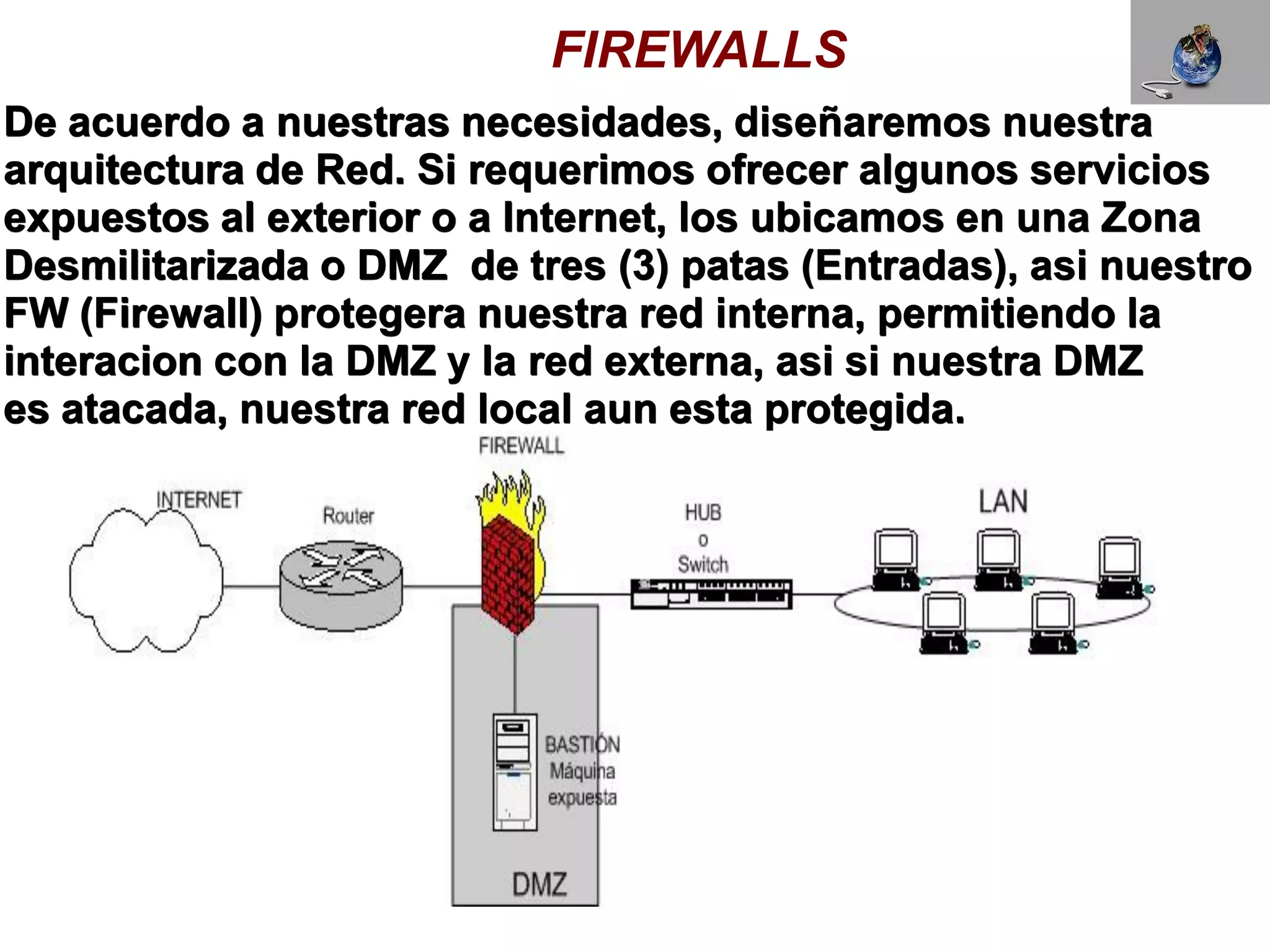 FIREWALLS

De acuerdo a nuestras necesidades, diseñaremos nuestra arquitectura de Red. Si requerimos ofrecer algunos servicios expuestos al exterior o a Internet, los ubicamos en una Zona Desmilitarizada o DMZ  de tres (3) patas (Entradas), asi nuestro FW (Firewall) protegera nuestra red interna, permitiendo la interacion con la DMZ y la red externa, asi si nuestra DMZ es atacada, nuestra red local aun esta protegida.

FIREWALL

INTERNET

Router

HUB
o
Switch

LAN

BASTIÓN
Máquina
expuesta

DMZ