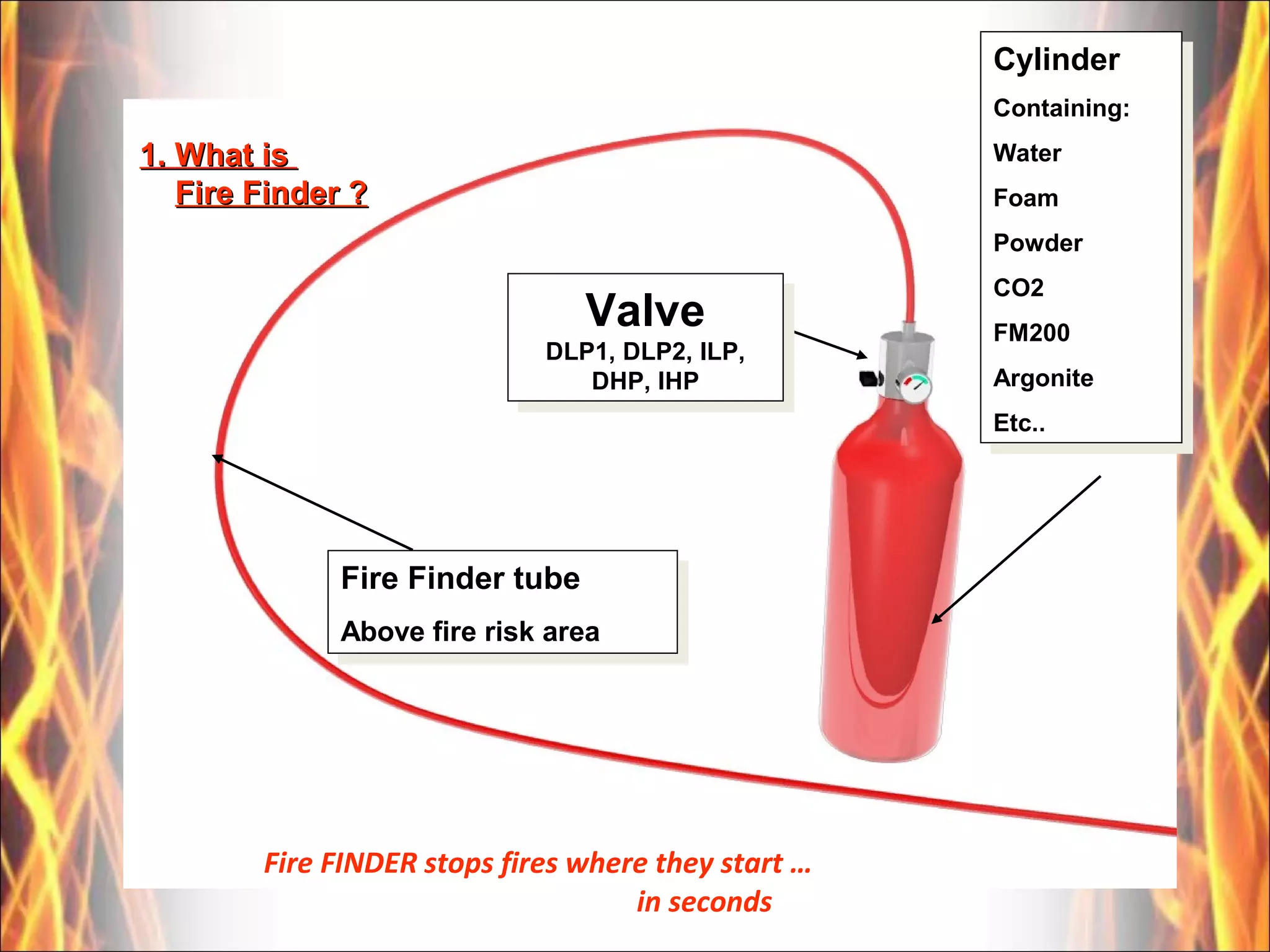 1. What is
Fire Finder ?

Valve
DLP1, DLP2, ILP, DHP, IHP

Cylinder
Containing:
Water
Foam
Powder
CO2
FM200
Argonite
Etc..

Fire Finder tube
Above fire risk area

Fire FINDER stops fires where they start …
in seconds