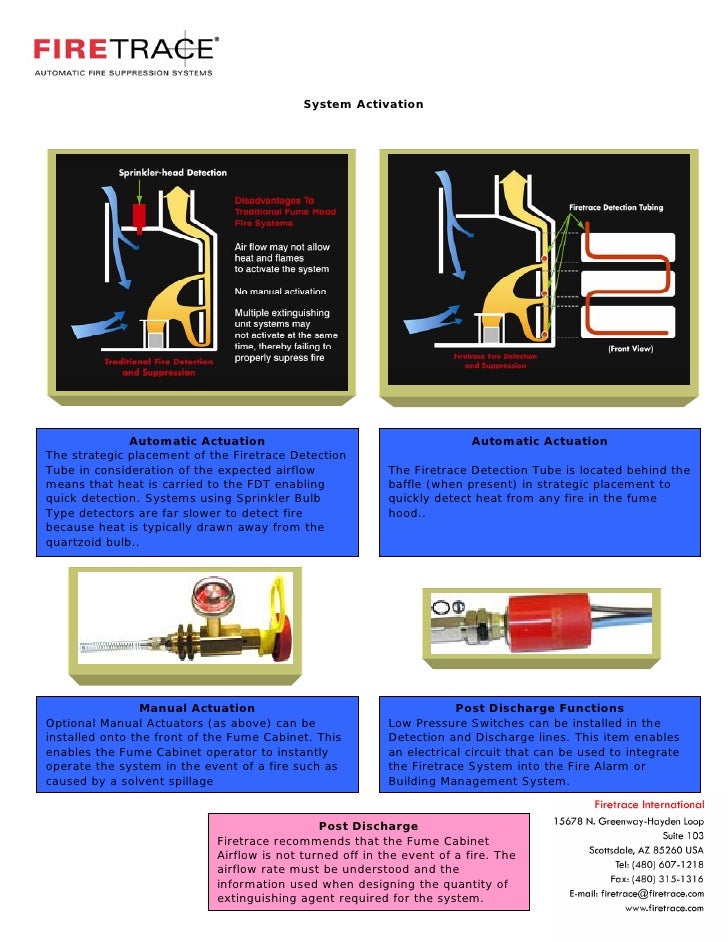 FIRETRACE®
AUTOMATIC FIRE SUPPRESSION SYSTEMS

System Activation

Sprinkler-head Detection

Disadvantages To Traditional Fume Hood Fire Systems

Air flow may not allow heat and flames to activate the system

No manual activation

Multiple extinguishing unit systems may not activate at the same time, thereby failing to properly supress fire

Traditional Fire Detection and Suppression

Firetrace Detection Tubing

Firetrace Fire Detection and Suppression

(Front View)

Automatic Actuation
The strategic placement of the Firetrace Detection Tube in consideration of the expected airflow means that heat is carried to the FDT enabling quick detection. Systems using Sprinkler Bulb Type detectors are far slower to detect fire because heat is typically drawn away from the quartzoid bulb..

Automatic Actuation
The Firetrace Detection Tube is located behind the baffle (when present) in strategic placement to quickly detect heat from any fire in the fume hood..

Manual Actuation
Optional Manual Actuators (as above) can be installed onto the front of the Fume Cabinet. This enables the Fume Cabinet operator to instantly operate the system in the event of a fire such as caused by a solvent spillage

Post Discharge Functions
Low Pressure Switches can be installed in the Detection and Discharge lines. This item enables an electrical circuit that can be used to integrate the Firetrace System into the Fire Alarm or Building Management System.

Post Discharge
Firetrace recommends that the Fume Cabinet Airflow is not turned off in the event of a fire. The airflow rate must be understood and the information used when designing the quantity of extinguishing agent required for the system.

Firetrace International
15678 N. Greenway-Hayden Loop
Suite 103
Scottsdale, AZ 85260 USA
Tel: (480) 607-1218
Fax: (480) 315-1316
E-mail: firetrace@firetrace.com
www.firetrace.com