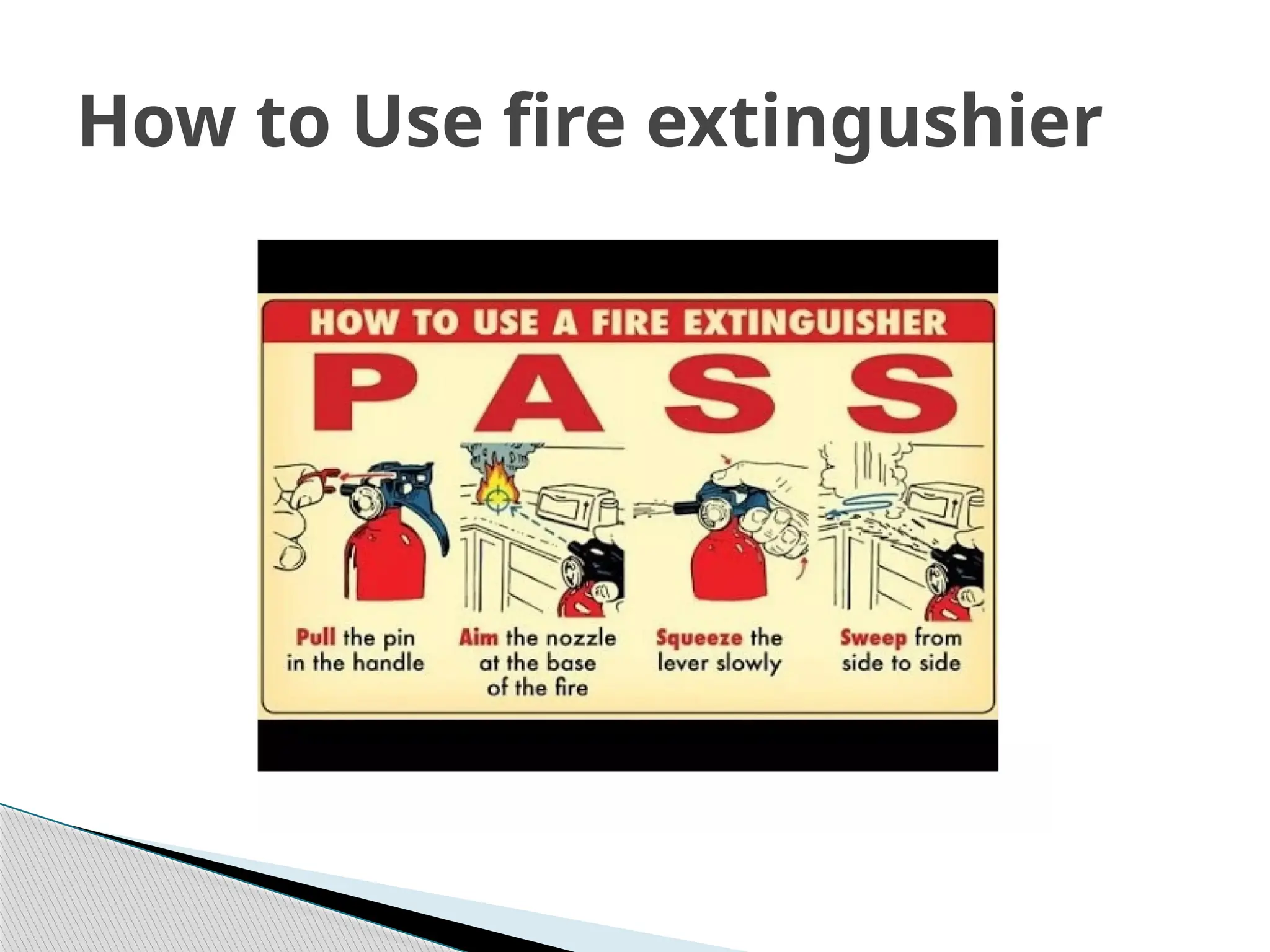 How to Use fire extingushier

HOW TO USE A FIRE EXTINGUISHER

P A S S

Pull the pin in the handle

Aim the nozzle at the base of the fire

Squeeze the lever slowly

Sweep from side to side