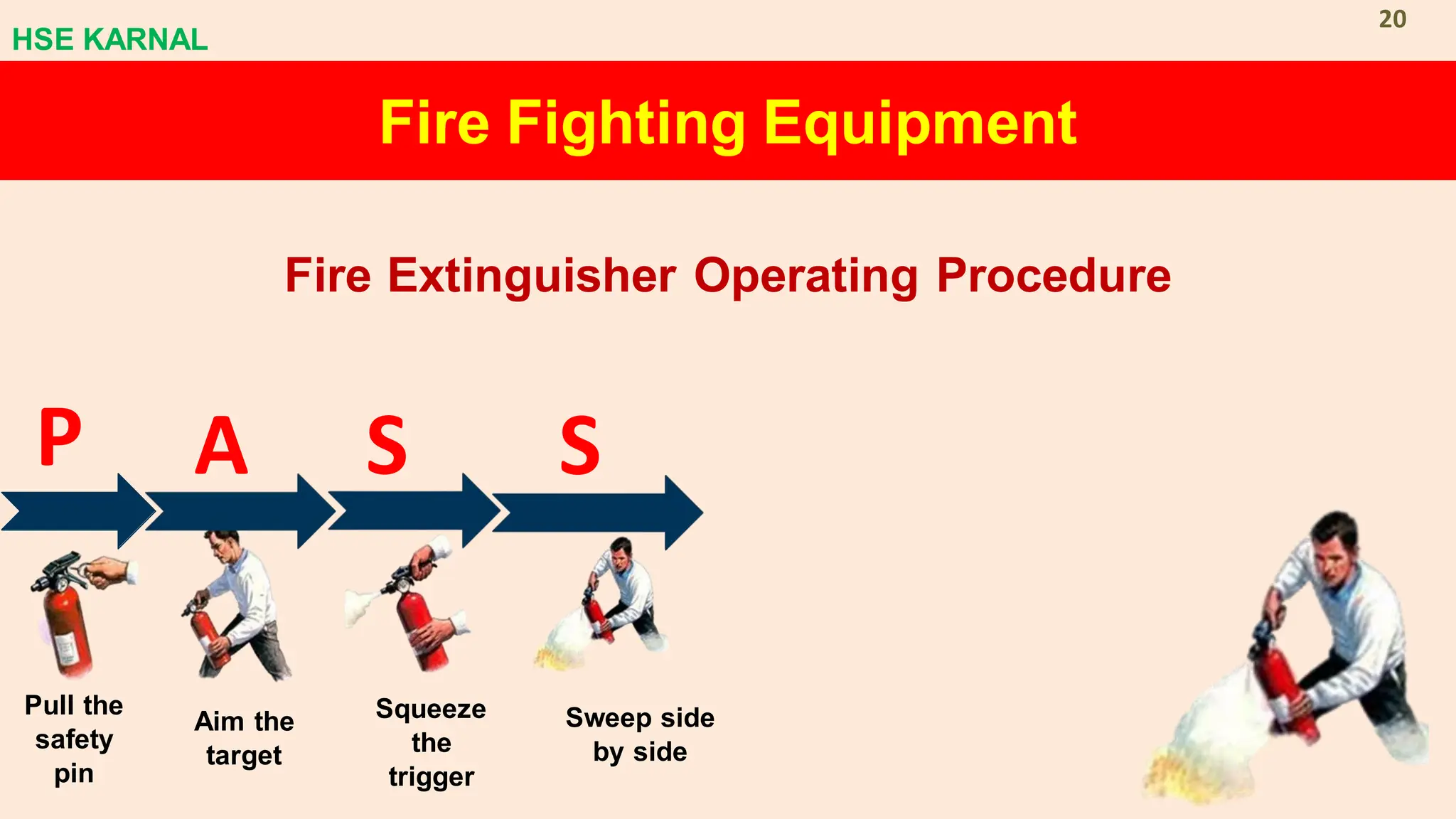 HSE KARNAL

20

Fire Fighting Equipment

Fire Extinguisher Operating Procedure

P A S S

Pull the safety pin

Aim the target

Squeeze the trigger

Sweep side by side