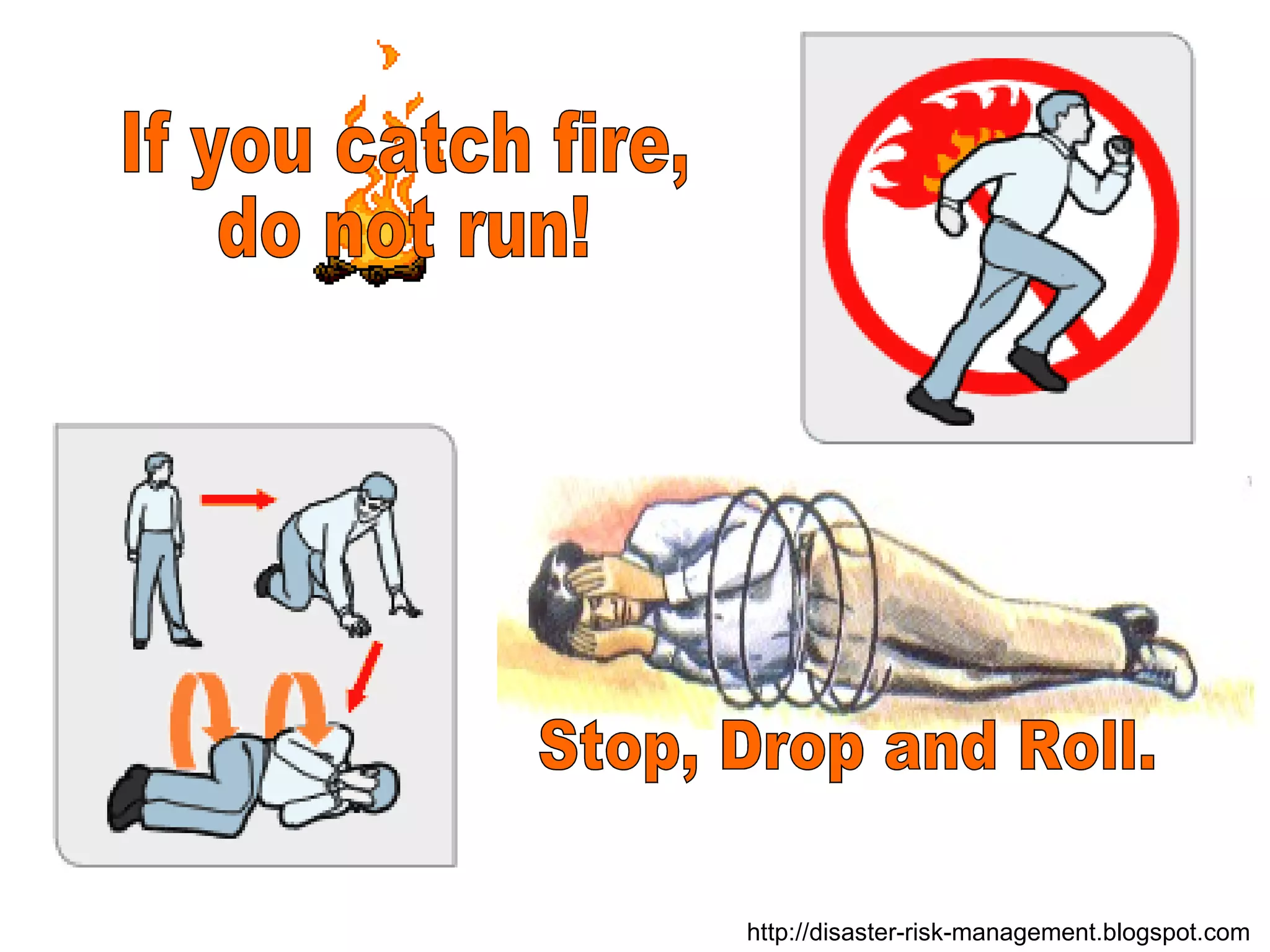 If you catch fire, do not run!

Stop, Drop and Roll.

http://disaster-risk-management.blogspot.com