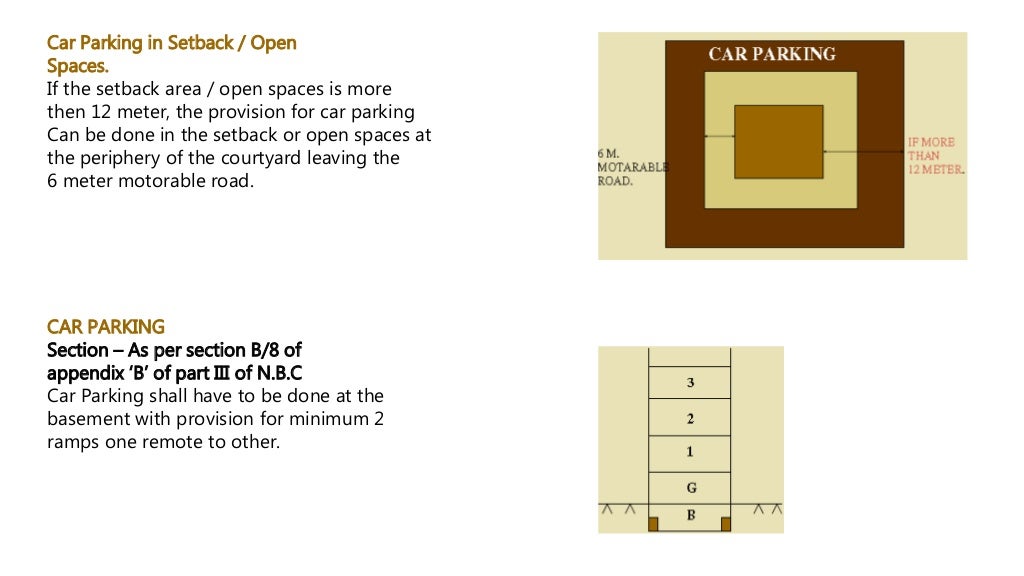 Car Parking in Setback / Open Spaces.
If the setback area / open spaces is more then 12 meter, the provision for car parking Can be done in the setback or open spaces at the periphery of the courtyard leaving the 6 meter motorable road.

CAR PARKING

6 M. MOTARABLE ROAD.

IF MORE THAN 12 METER.

CAR PARKING
Section – As per section B/8 of appendix 'B' of part III of N.B.C
Car Parking shall have to be done at the basement with provision for minimum 2 ramps one remote to other.

3
2
1
G
B