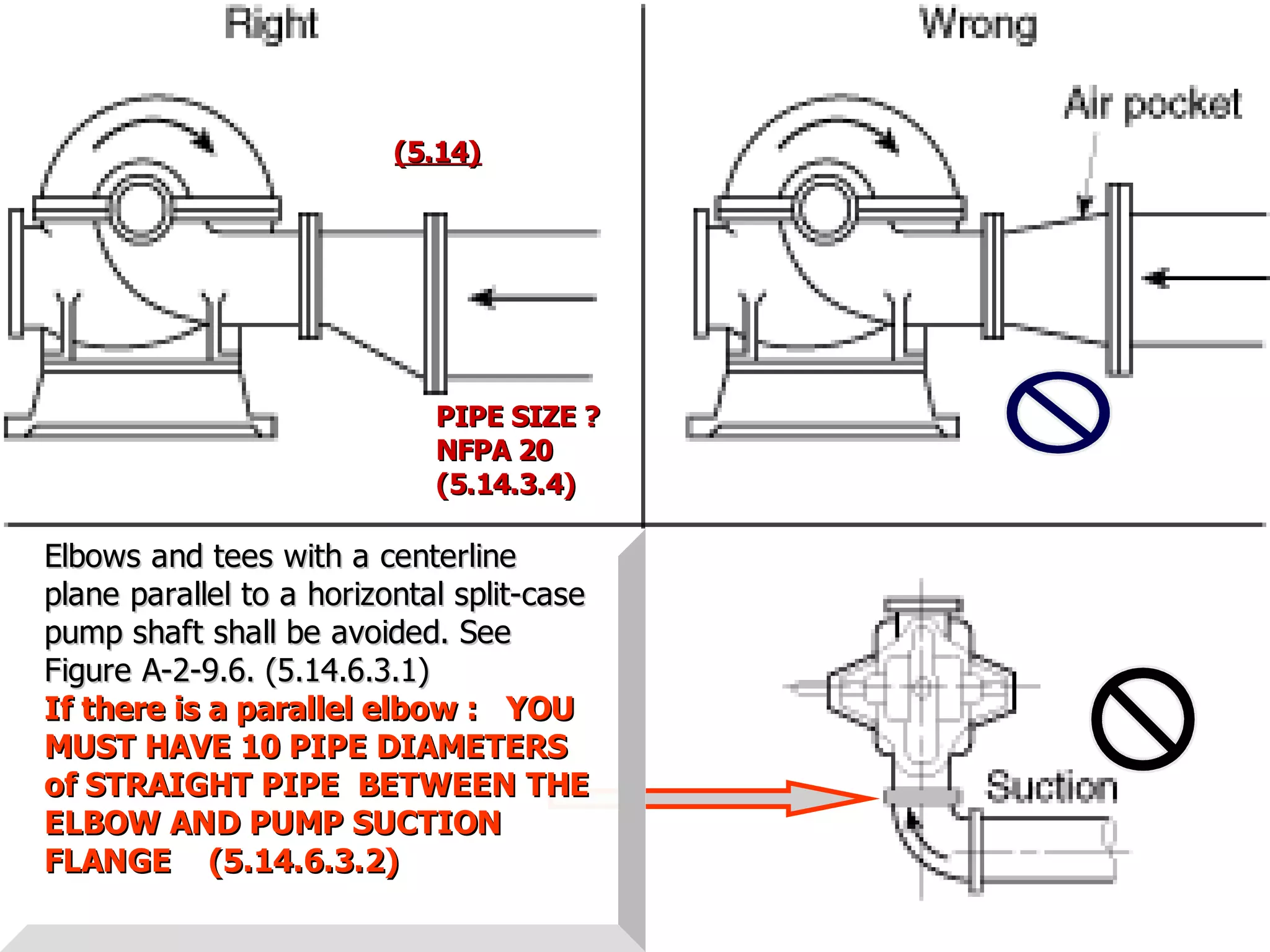 Right

(5.14)

PIPE SIZE ?
NFPA 20
(5.14.3.4)

Wrong

Air pocket

Elbows and tees with a centerline plane parallel to a horizontal split-case pump shaft shall be avoided. See Figure A-2-9.6. (5.14.6.3.1)
If there is a parallel elbow : YOU MUST HAVE 10 PIPE DIAMETERS of STRAIGHT PIPE BETWEEN THE ELBOW AND PUMP SUCTION FLANGE (5.14.6.3.2)

Suction