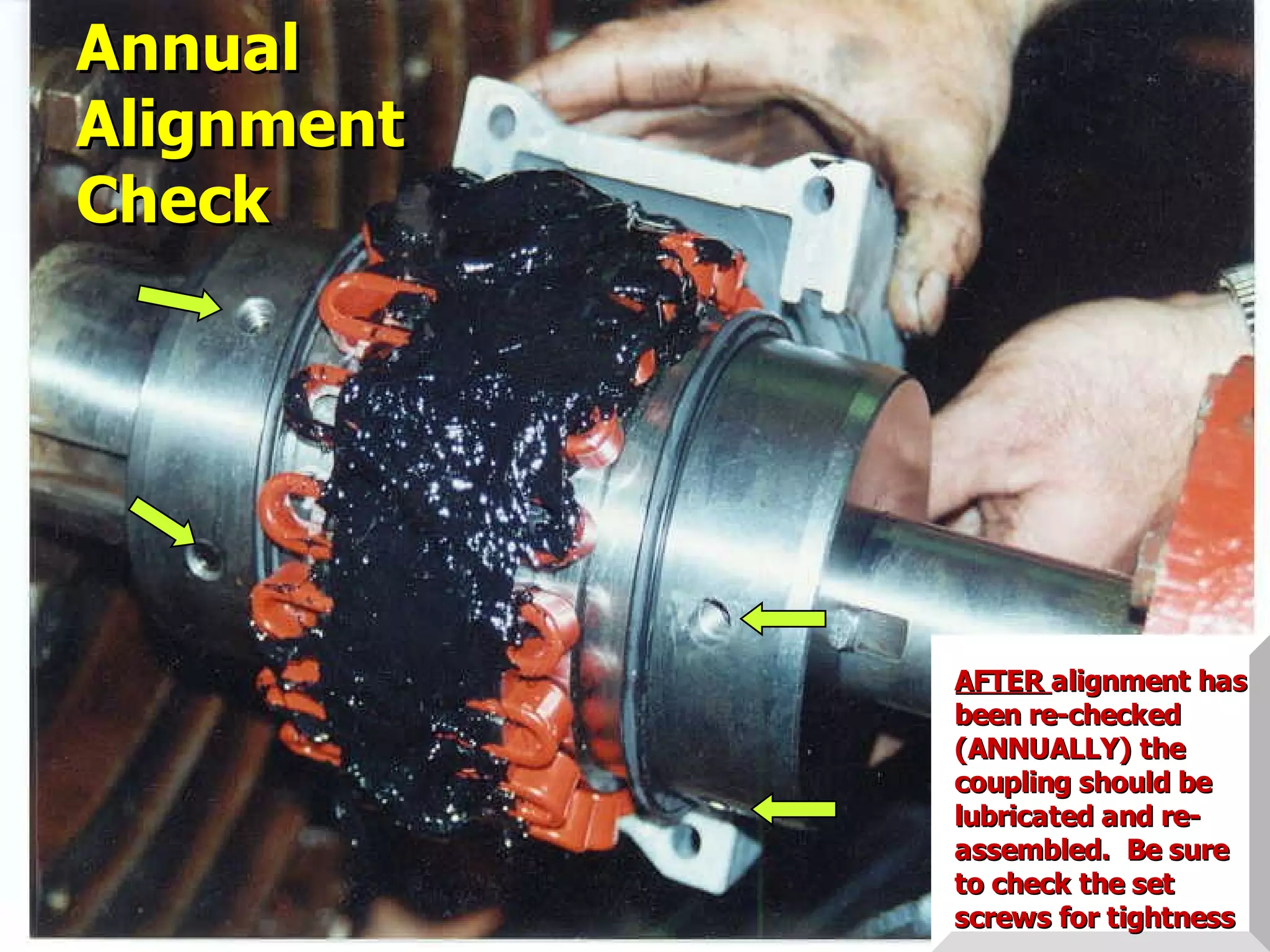 Annual Alignment Check

AFTER alignment has been re-checked (ANNUALLY) the coupling should be lubricated and re-assembled. Be sure to check the set screws for tightness