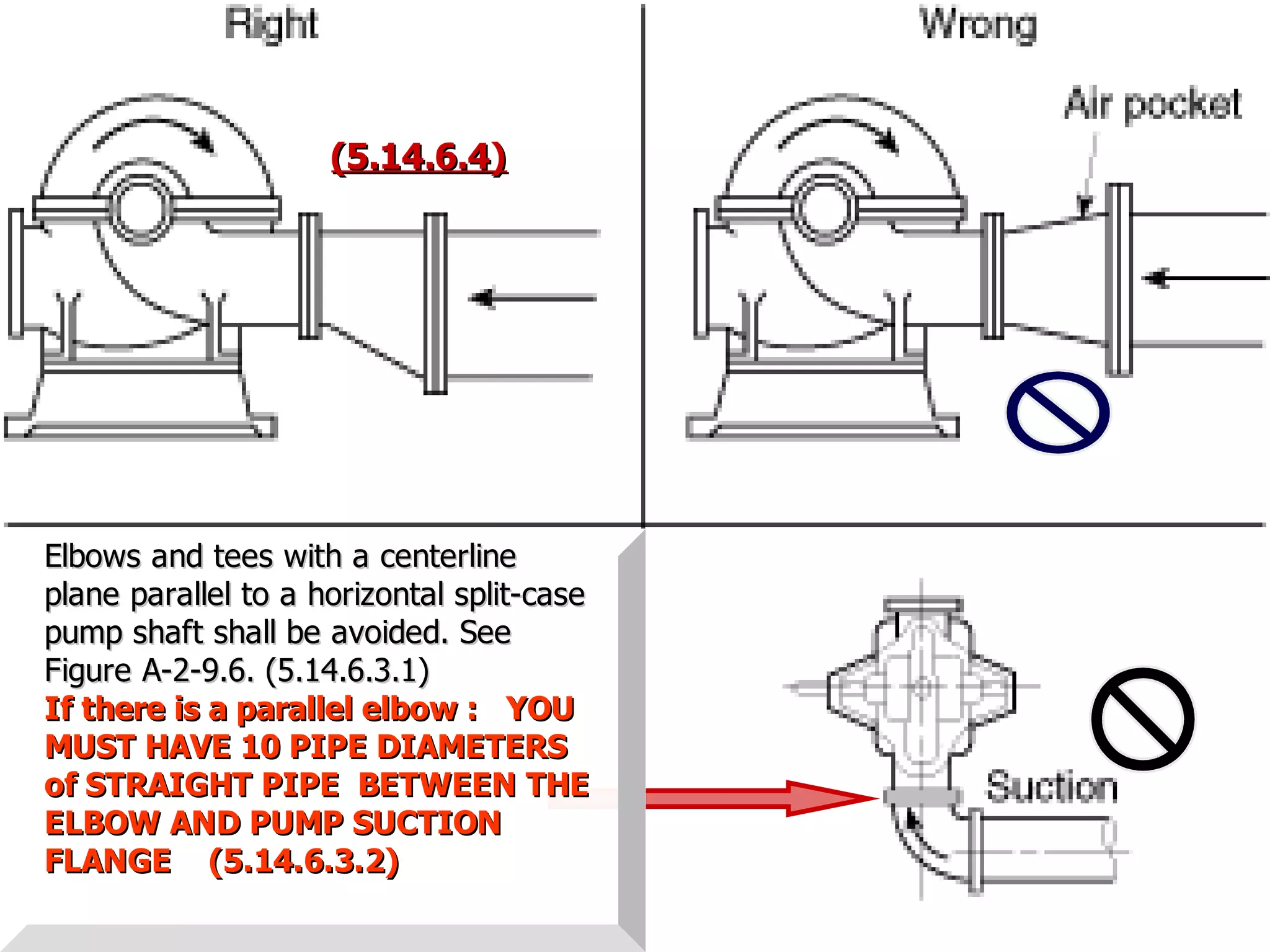 Right

(5.14.6.4)

Wrong

Air pocket

Elbows and tees with a centerline plane parallel to a horizontal split-case pump shaft shall be avoided. See Figure A-2-9.6. (5.14.6.3.1)
If there is a parallel elbow : YOU MUST HAVE 10 PIPE DIAMETERS of STRAIGHT PIPE BETWEEN THE ELBOW AND PUMP SUCTION FLANGE (5.14.6.3.2)

Suction