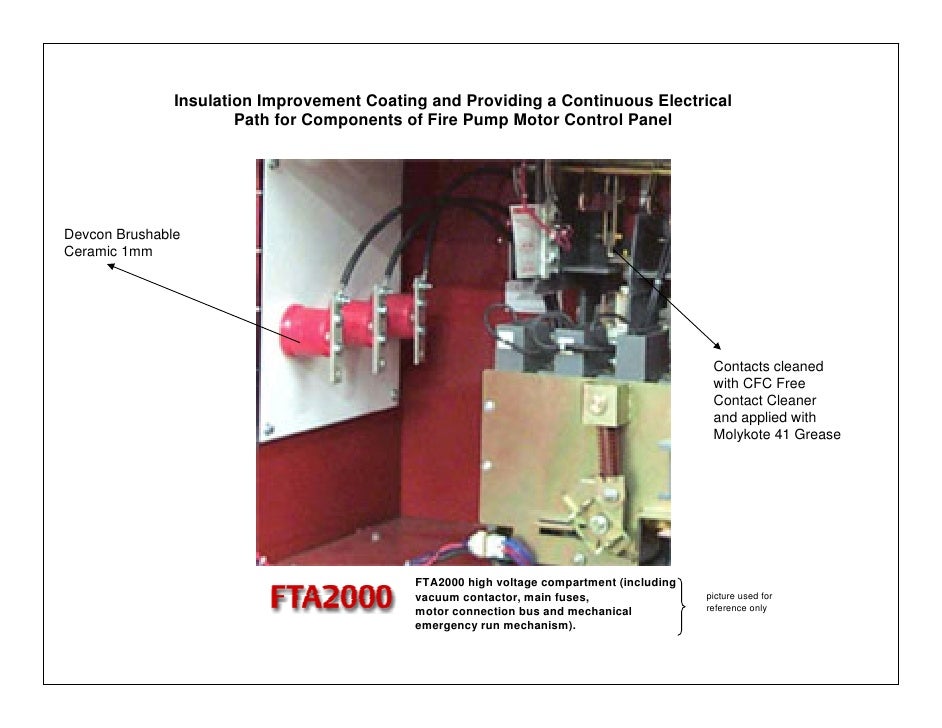 Insulation Improvement Coating and Providing a Continuous Electrical Path for Components of Fire Pump Motor Control Panel

Devcon Brushable Ceramic 1mm

Contacts cleaned with CFC Free Contact Cleaner and applied with Molykote 41 Grease

FTA2000

FTA2000 high voltage compartment (including vacuum contactor, main fuses, motor connection bus and mechanical emergency run mechanism).

picture used for reference only