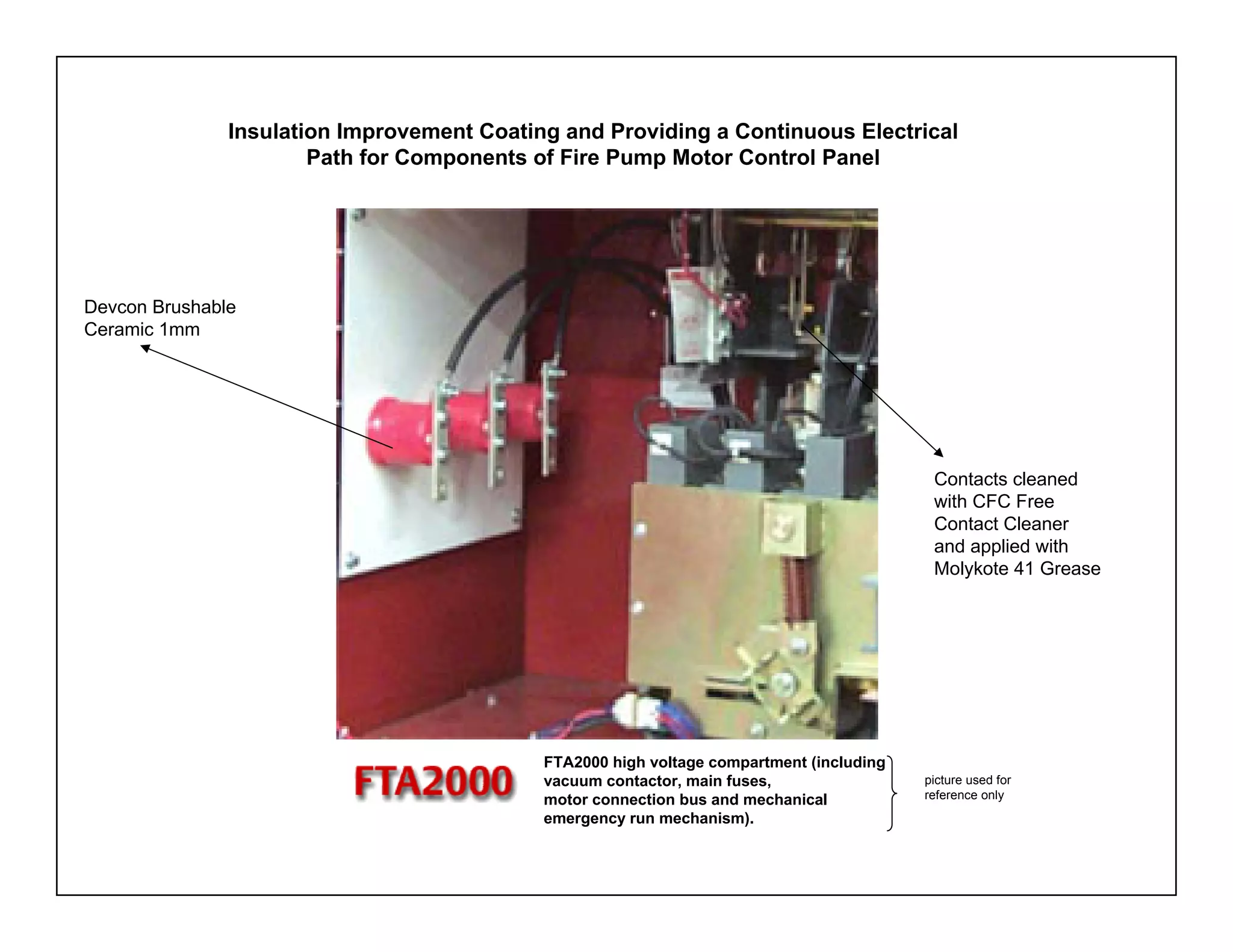 Insulation Improvement Coating and Providing a Continuous Electrical Path for Components of Fire Pump Motor Control Panel

Devcon Brushable Ceramic 1mm

Contacts cleaned with CFC Free Contact Cleaner and applied with Molykote 41 Grease

FTA2000

FTA2000 high voltage compartment (including vacuum contactor, main fuses, motor connection bus and mechanical emergency run mechanism).

picture used for reference only