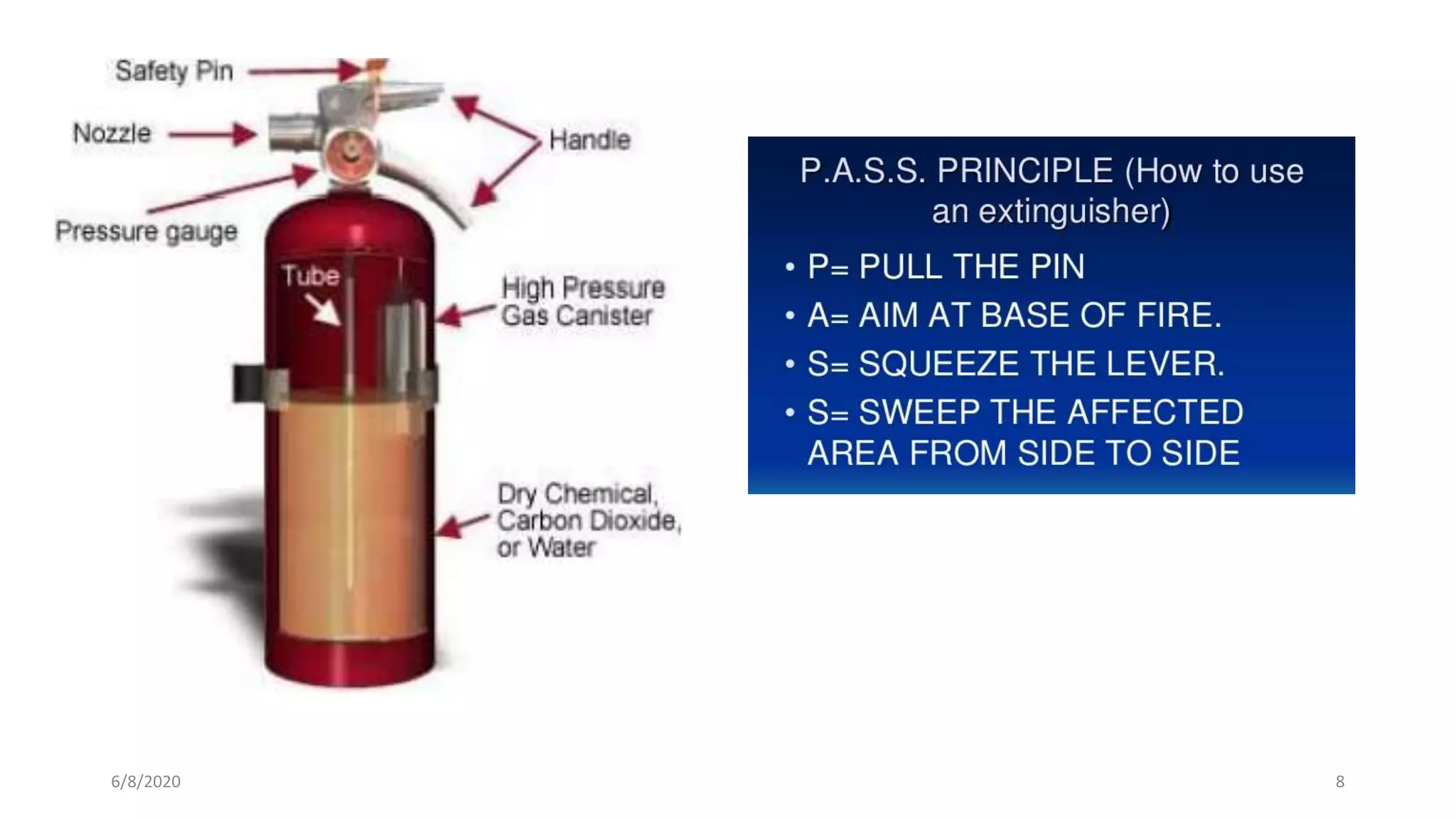 Safety Pin

Nozzle

Handle

Pressure gauge

Tube

High Pressure Gas Canister

Dry Chemical, Carbon Dioxide, or Water

P.A.S.S. PRINCIPLE (How to use an extinguisher)

• P= PULL THE PIN
• A= AIM AT BASE OF FIRE.
• S= SQUEEZE THE LEVER.
• S= SWEEP THE AFFECTED AREA FROM SIDE TO SIDE

6/8/2020

8