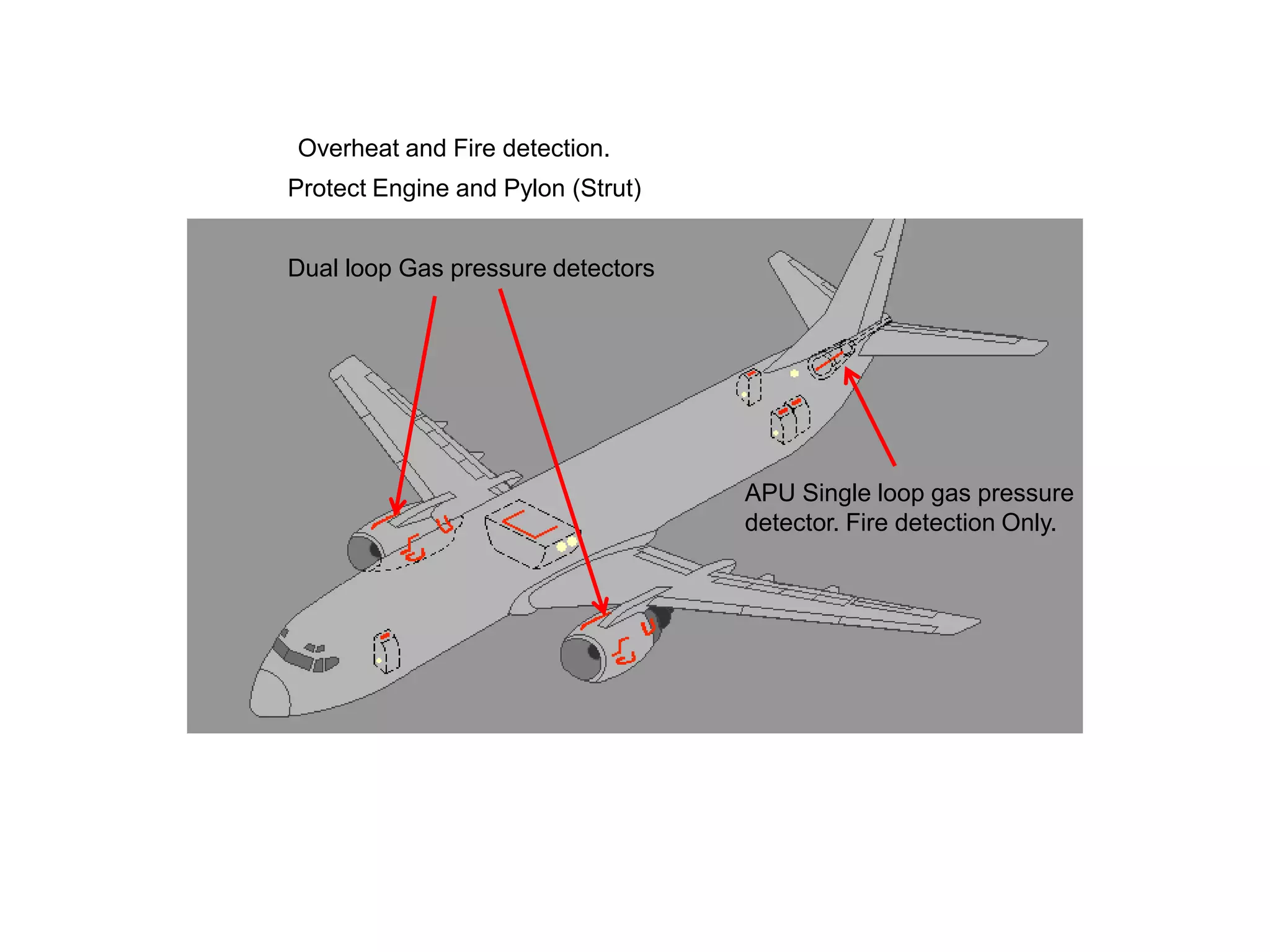 Overheat and Fire detection.

Protect Engine and Pylon (Strut)

Dual loop Gas pressure detectors

APU Single loop gas pressure detector. Fire detection Only.