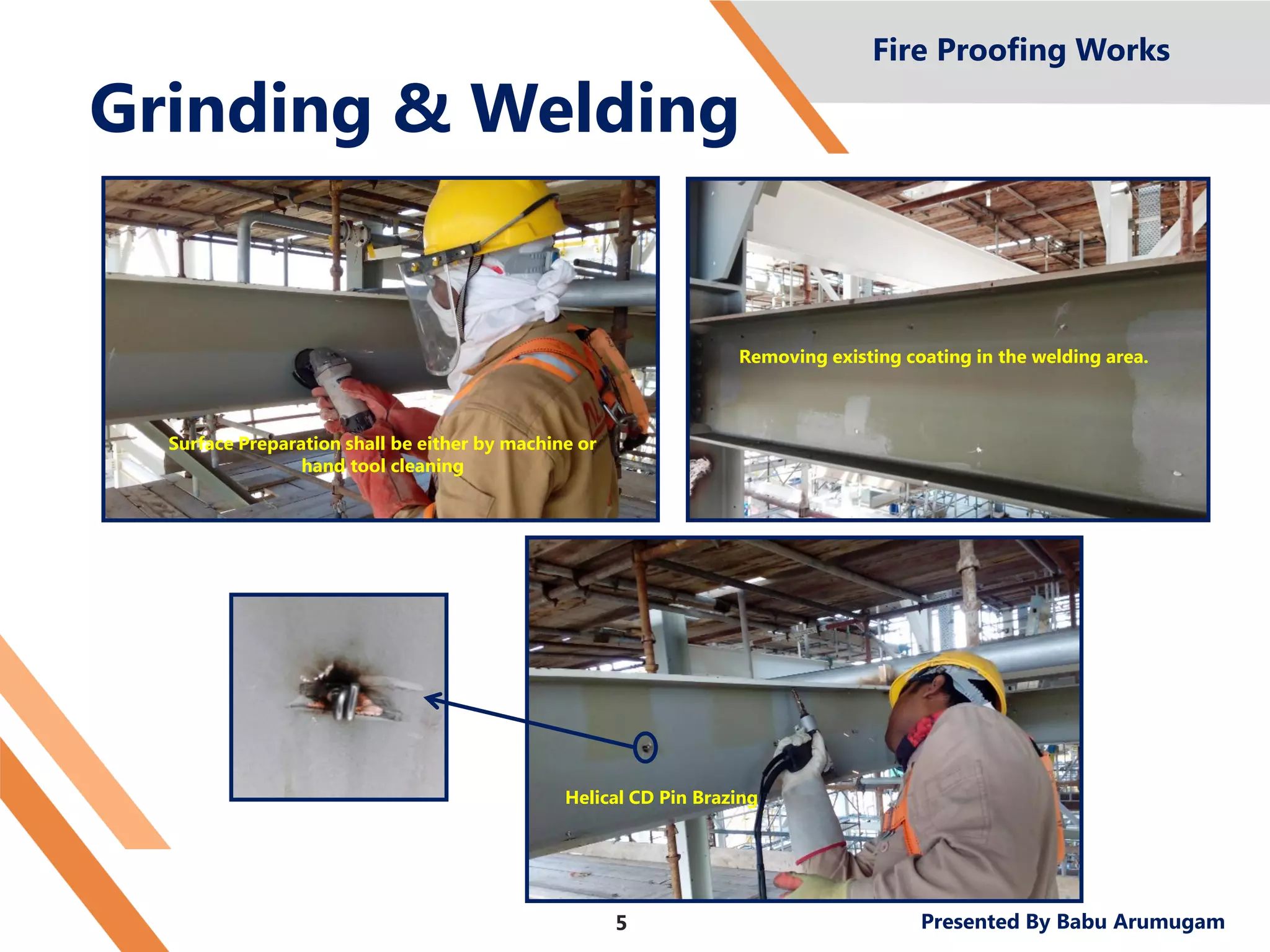 Fire Proofing Works

Grinding & Welding

Surface Preparation shall be either by machine or hand tool cleaning

Removing existing coating in the welding area.

Helical CD Pin Brazing

5

Presented By Babu Arumugam