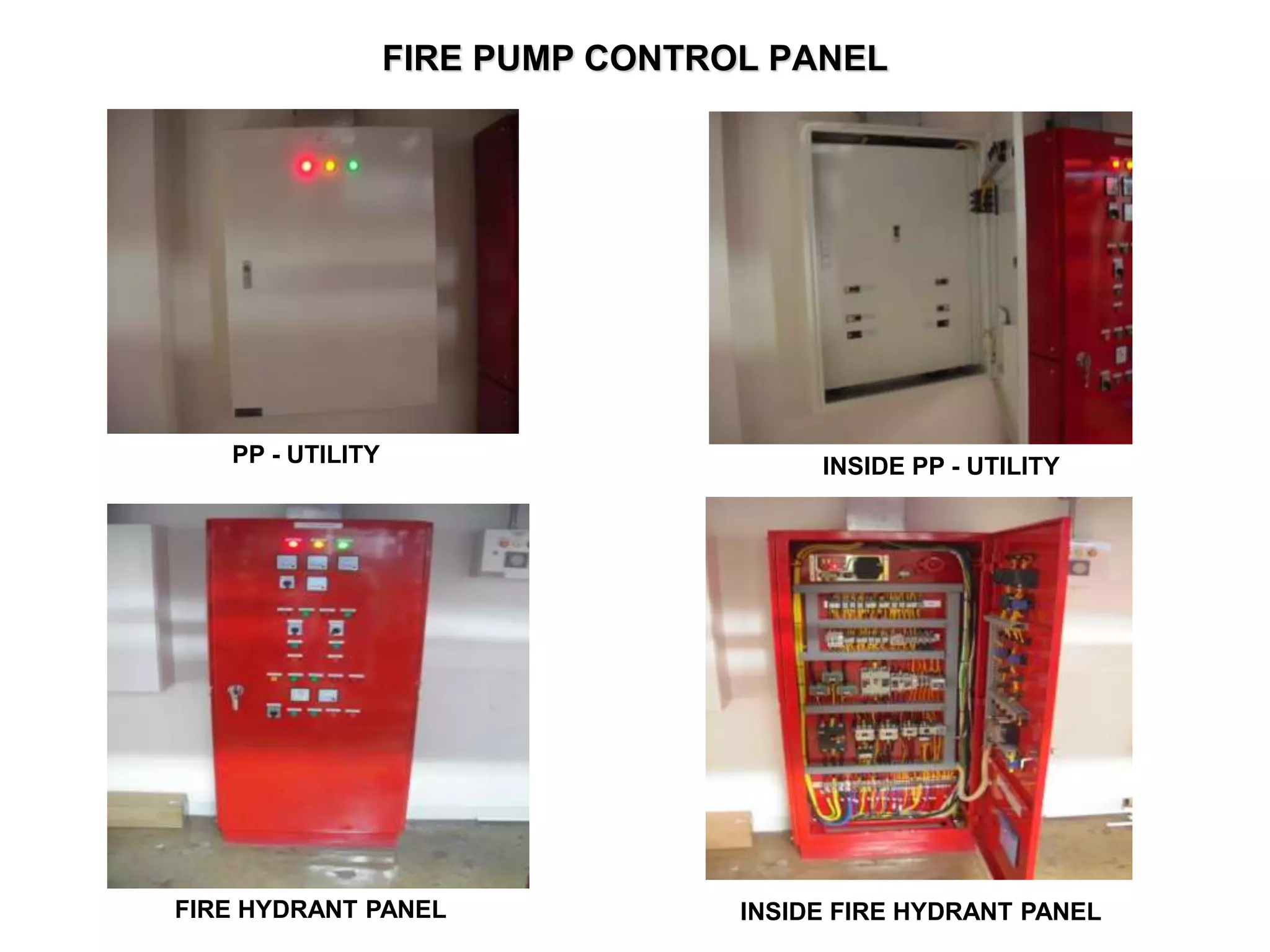 FIRE PUMP CONTROL PANEL

PP - UTILITY

INSIDE PP - UTILITY

FIRE HYDRANT PANEL

INSIDE FIRE HYDRANT PANEL