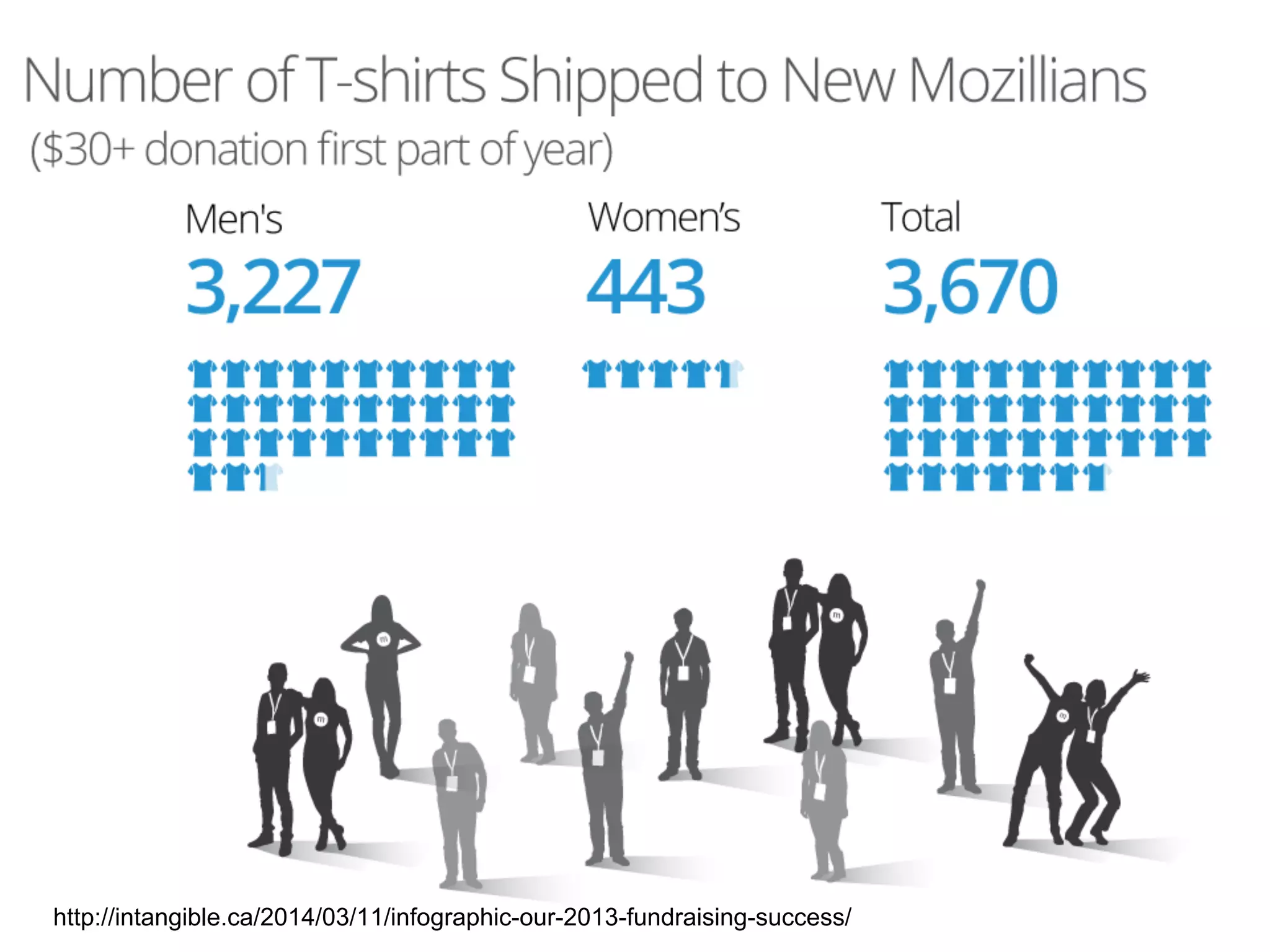 Number of T-shirts Shipped to New Mozillians
($30+ donation first part of year)

Men's
3,227

Women's
443

Total
3,670

http://intangible.ca/2014/03/11/infographic-our-2013-fundraising-success/