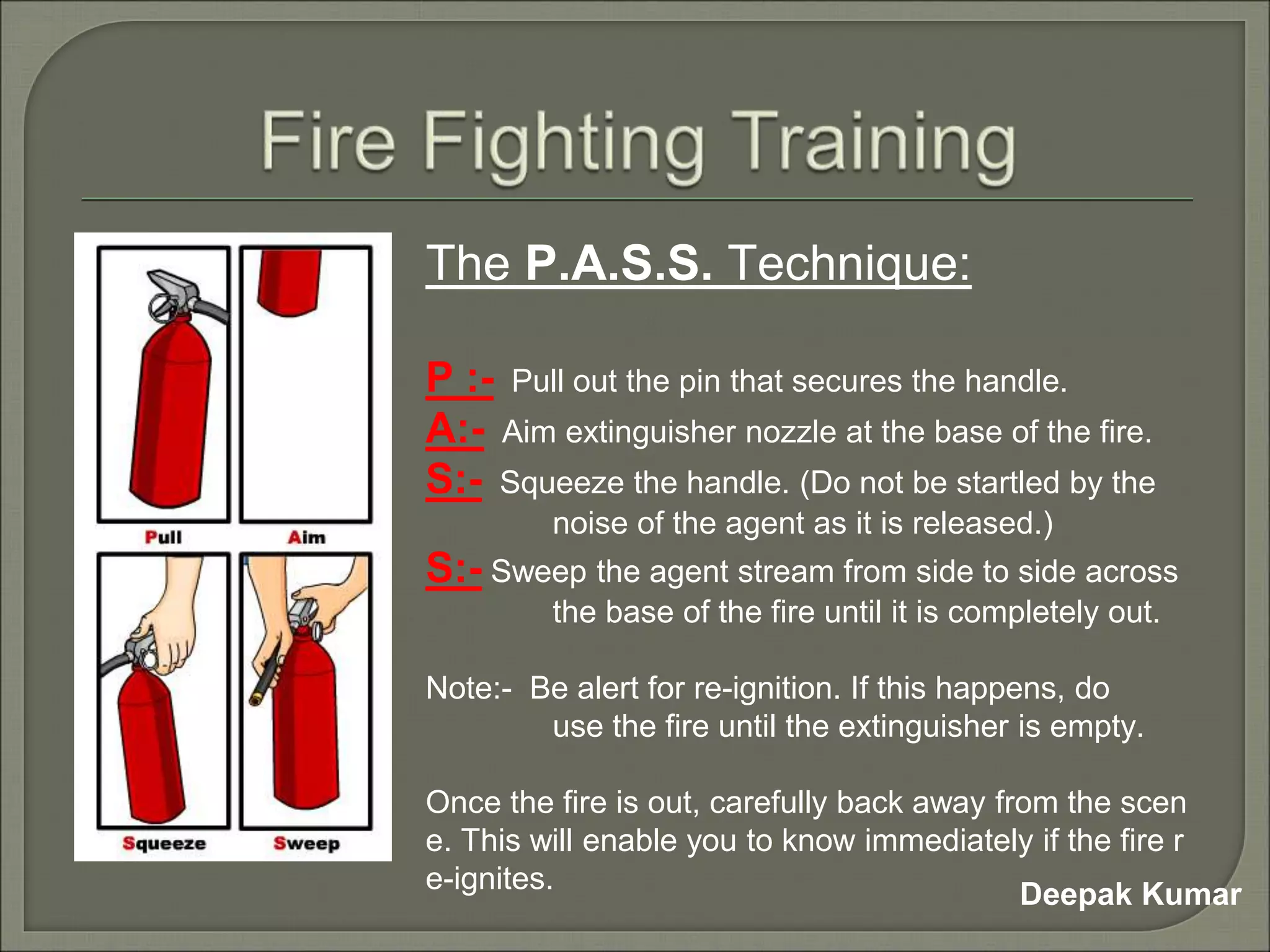 Fire Fighting Training

Pull

Aim

Squeeze

Sweep

The P.A.S.S. Technique:

P :- Pull out the pin that secures the handle.
A:- Aim extinguisher nozzle at the base of the fire.
S:- Squeeze the handle. (Do not be startled by the noise of the agent as it is released.)
S:- Sweep the agent stream from side to side across the base of the fire until it is completely out.

Note:- Be alert for re-ignition. If this happens, do use the fire until the extinguisher is empty.

Once the fire is out, carefully back away from the scen e. This will enable you to know immediately if the fire r e-ignites.

Deepak Kumar