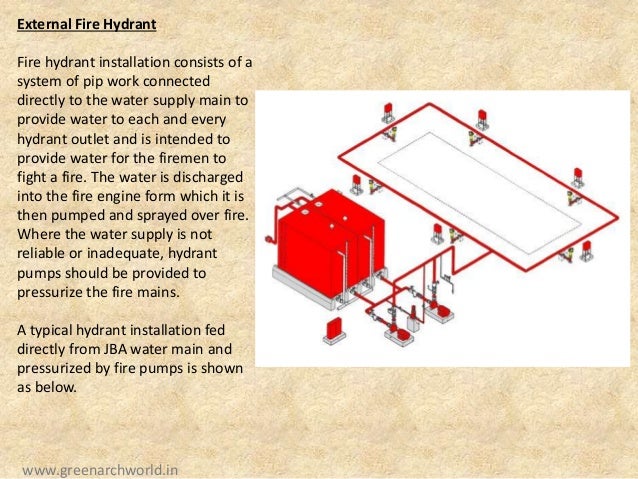 External Fire Hydrant

Fire hydrant installation consists of a system of pip work connected directly to the water supply main to provide water to each and every hydrant outlet and is intended to provide water for the firemen to fight a fire. The water is discharged into the fire engine form which it is then pumped and sprayed over fire. Where the water supply is not reliable or inadequate, hydrant pumps should be provided to pressurize the fire mains.

A typical hydrant installation fed directly from JBA water main and pressurized by fire pumps is shown as below.

www.greenarchworld.in