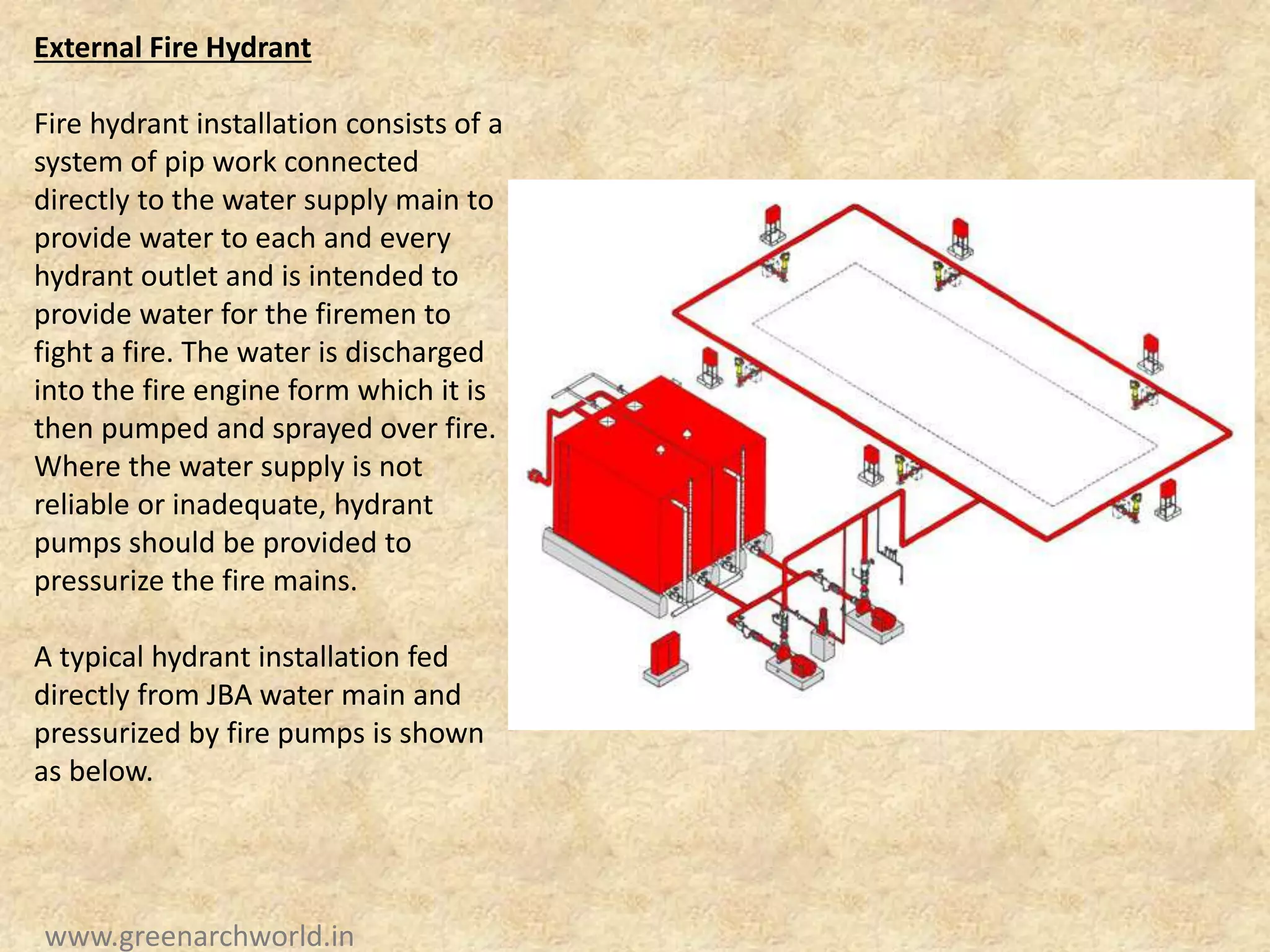 External Fire Hydrant

Fire hydrant installation consists of a system of pip work connected directly to the water supply main to provide water to each and every hydrant outlet and is intended to provide water for the firemen to fight a fire. The water is discharged into the fire engine form which it is then pumped and sprayed over fire. Where the water supply is not reliable or inadequate, hydrant pumps should be provided to pressurize the fire mains.

A typical hydrant installation fed directly from JBA water main and pressurized by fire pumps is shown as below.

www.greenarchworld.in