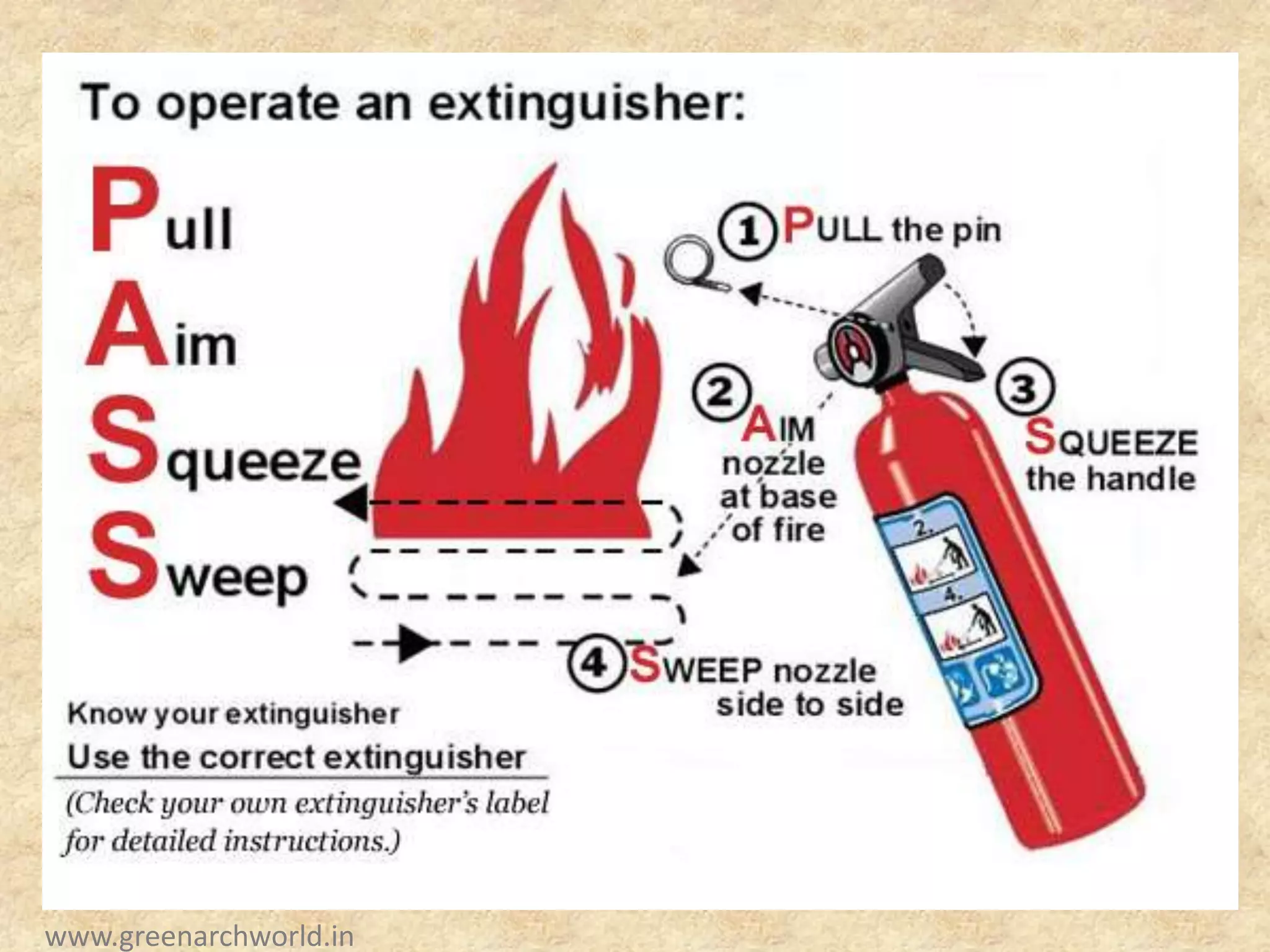 To operate an extinguisher:

Pull
Aim
Squeeze
Sweep

1 PULL the pin

2 AIM nozzle at base of fire

3 SQUEEZE the handle

4 SWEEP nozzle side to side

2.

4.

Know your extinguisher
Use the correct extinguisher
(Check your own extinguisher's label for detailed instructions.)

www.greenarchworld.in