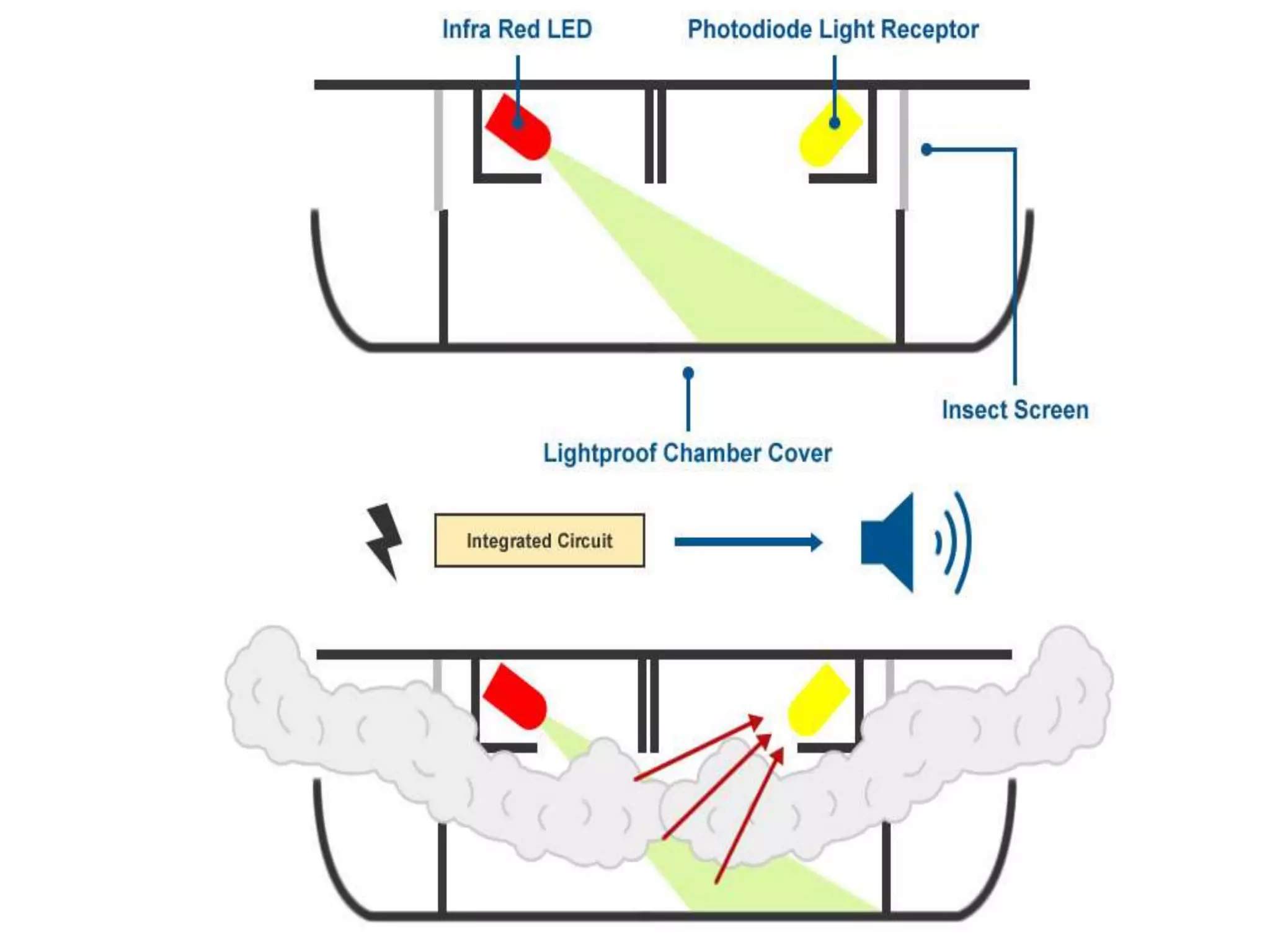 Infra Red LED
Photodiode Light Receptor
Insect Screen
Lightproof Chamber Cover
Integrated Circuit