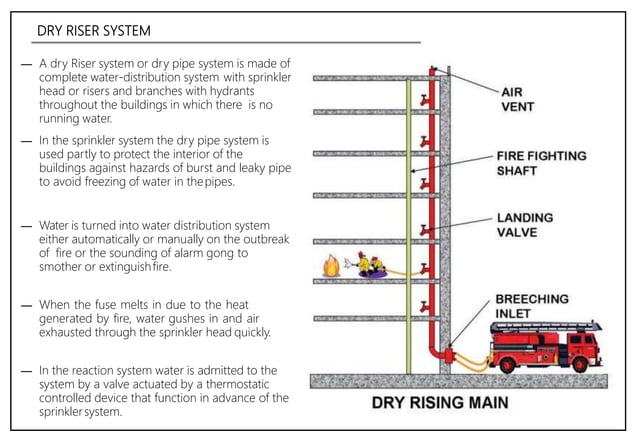 DRY RISER SYSTEM

— A dry Riser system or dry pipe system is made of complete water-distribution system with sprinkler head or risers and branches with hydrants throughout the buildings in which there is no running water.

— In the sprinkler system the dry pipe system is used partly to protect the interior of the buildings against hazards of burst and leaky pipe to avoid freezing of water in thepipes.

— Water is turned into water distribution system either automatically or manually on the outbreak of fire or the sounding of alarm gong to smother or extinguishfire.

— When the fuse melts in due to the heat generated by fire, water gushes in and air exhausted through the sprinkler head quickly.

— In the reaction system water is admitted to the system by a valve actuated by a thermostatic controlled device that function in advance of the sprinklersystem.

AIR VENT

FIRE FIGHTING SHAFT

LANDING VALVE

BREECHING INLET

DRY RISING MAIN