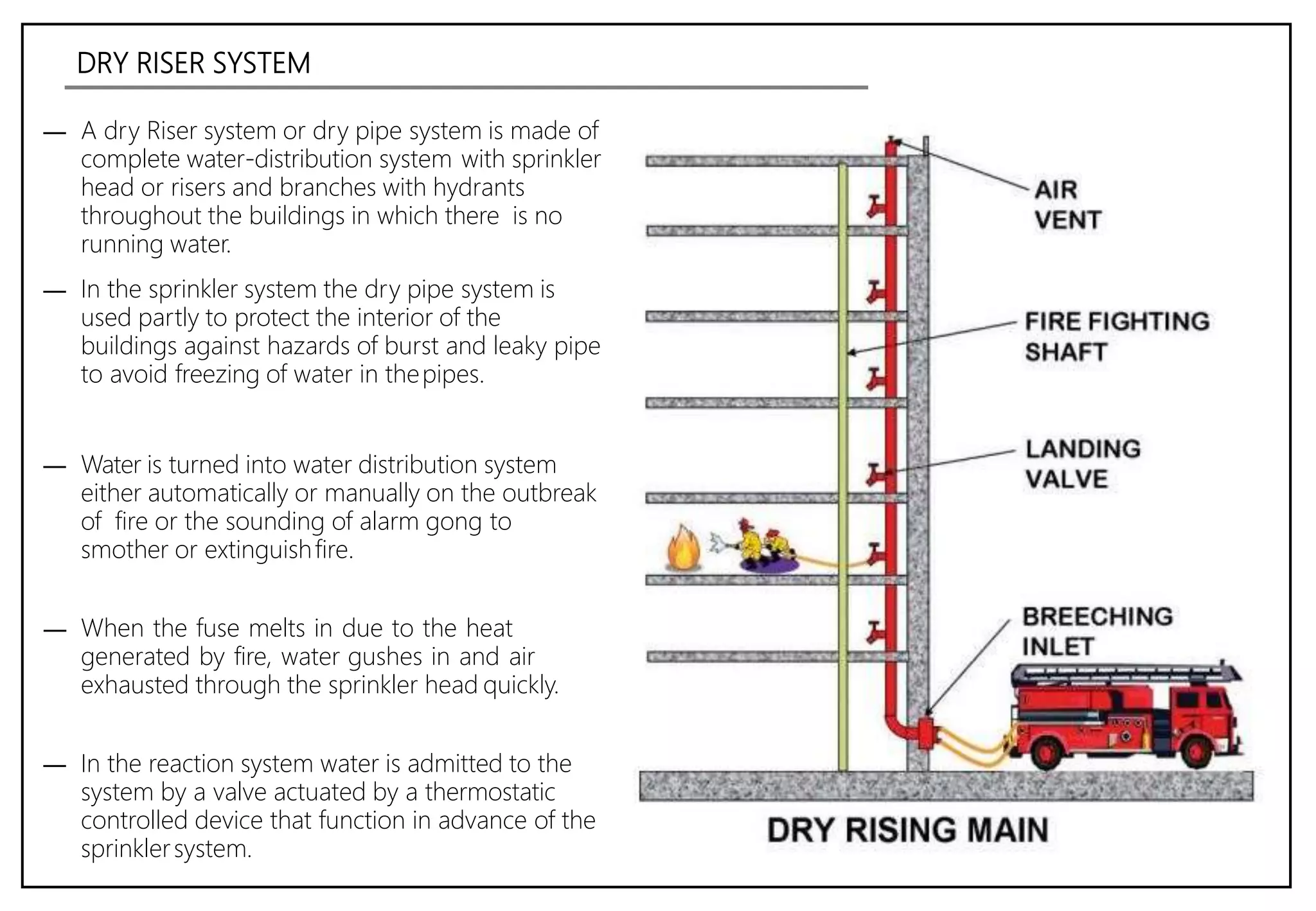 DRY RISER SYSTEM

— A dry Riser system or dry pipe system is made of complete water-distribution system with sprinkler head or risers and branches with hydrants throughout the buildings in which there is no running water.

— In the sprinkler system the dry pipe system is used partly to protect the interior of the buildings against hazards of burst and leaky pipe to avoid freezing of water in the pipes.

— Water is turned into water distribution system either automatically or manually on the outbreak of fire or the sounding of alarm gong to smother or extinguish fire.

— When the fuse melts in due to the heat generated by fire, water gushes in and air exhausted through the sprinkler head quickly.

— In the reaction system water is admitted to the system by a valve actuated by a thermostatic controlled device that function in advance of the sprinkler system.

AIR VENT

FIRE FIGHTING SHAFT

LANDING VALVE

BREECHING INLET

DRY RISING MAIN