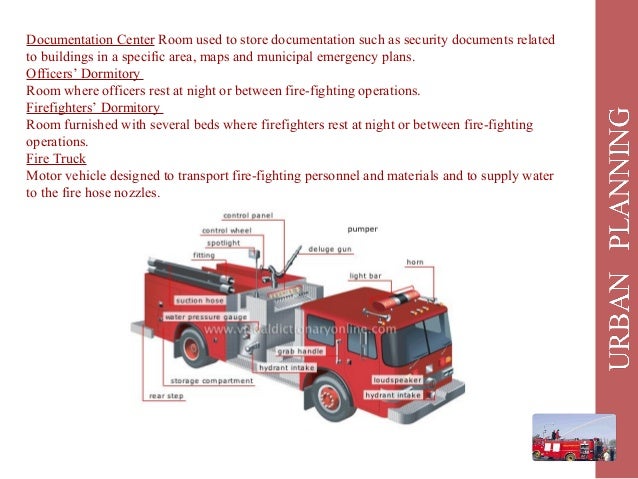 Documentation Center Room used to store documentation such as security documents related to buildings in a specific area, maps and municipal emergency plans.
Officers' Dormitory
Room where officers rest at night or between fire-fighting operations.
Firefighters' Dormitory
Room furnished with several beds where firefighters rest at night or between fire-fighting operations.
Fire Truck
Motor vehicle designed to transport fire-fighting personnel and materials and to supply water to the fire hose nozzles.

control panel
control wheel
spotlight
fitting
pumper
deluge gun
horn
light bar
suction hose
water pressure gauge
www.visualdictionaryonline.com
grab handle
hydrant intake
storage compartment
rear step
loudspeaker
hydrant intake

URBAN PLANNING