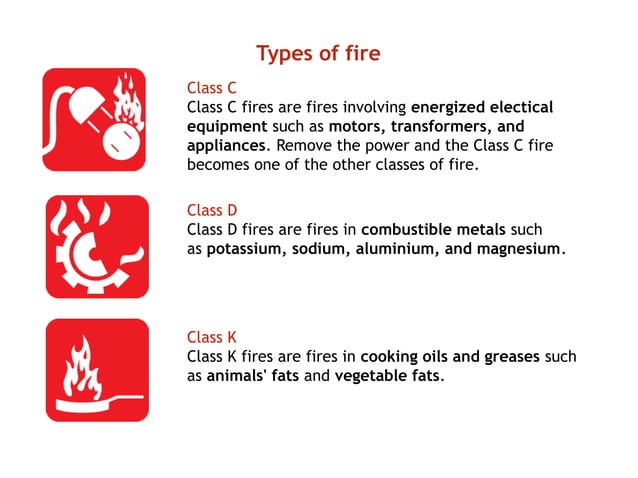 Types of fire

Class C
Class C fires are fires involving energized electical equipment such as motors, transformers, and appliances. Remove the power and the Class C fire becomes one of the other classes of fire.

Class D
Class D fires are fires in combustible metals such as potassium, sodium, aluminium, and magnesium.

Class K
Class K fires are fires in cooking oils and greases such as animals' fats and vegetable fats.