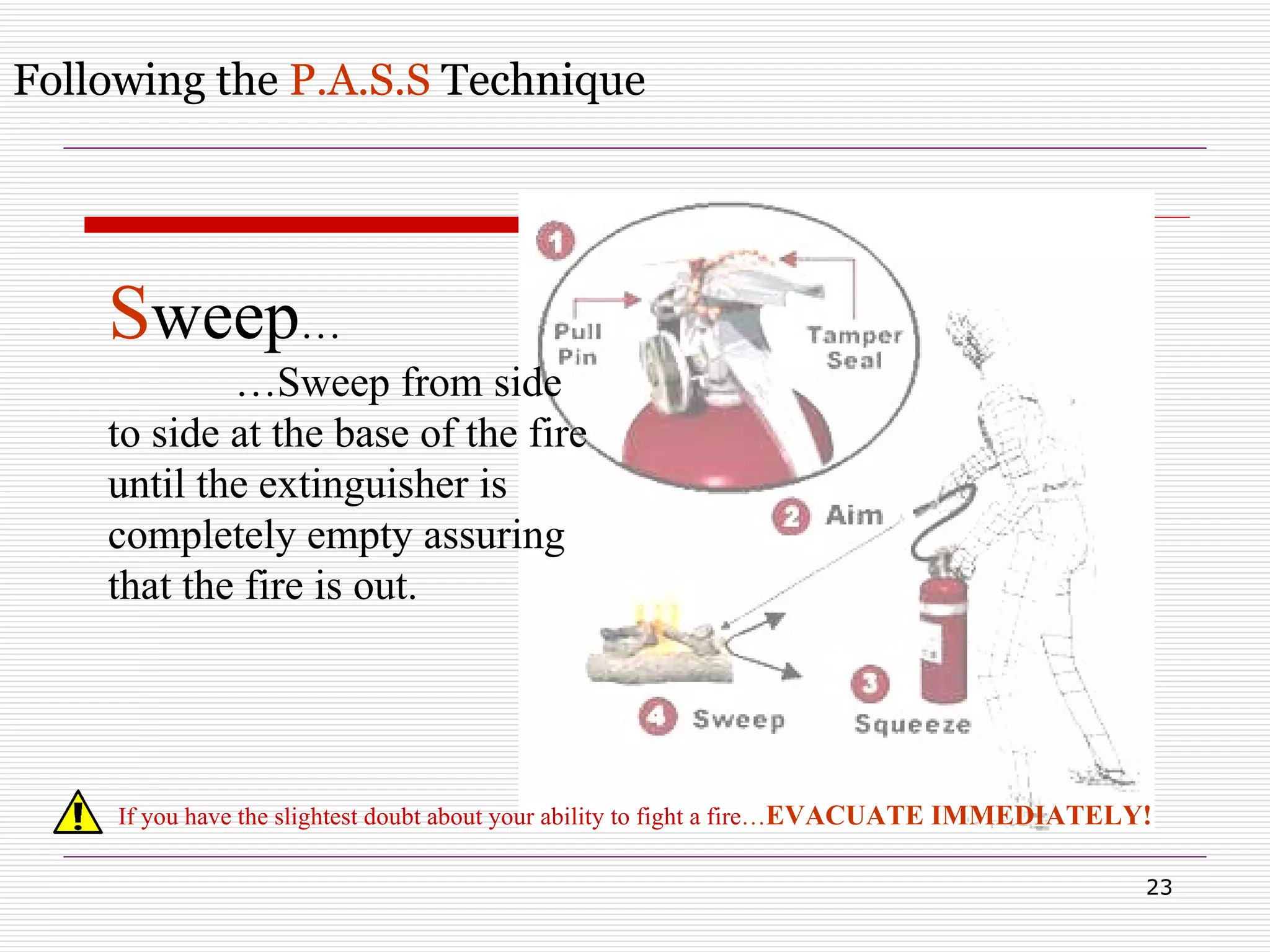 Following the P.A.S.S Technique

Sweep…

…Sweep from side to side at the base of the fire until the extinguisher is completely empty assuring that the fire is out.

1

Pull Pin

Tamper Seal

2 Aim

3 Squeeze

4 Sweep

If you have the slightest doubt about your ability to fight a fire…EVACUATE IMMEDIATELY!

23