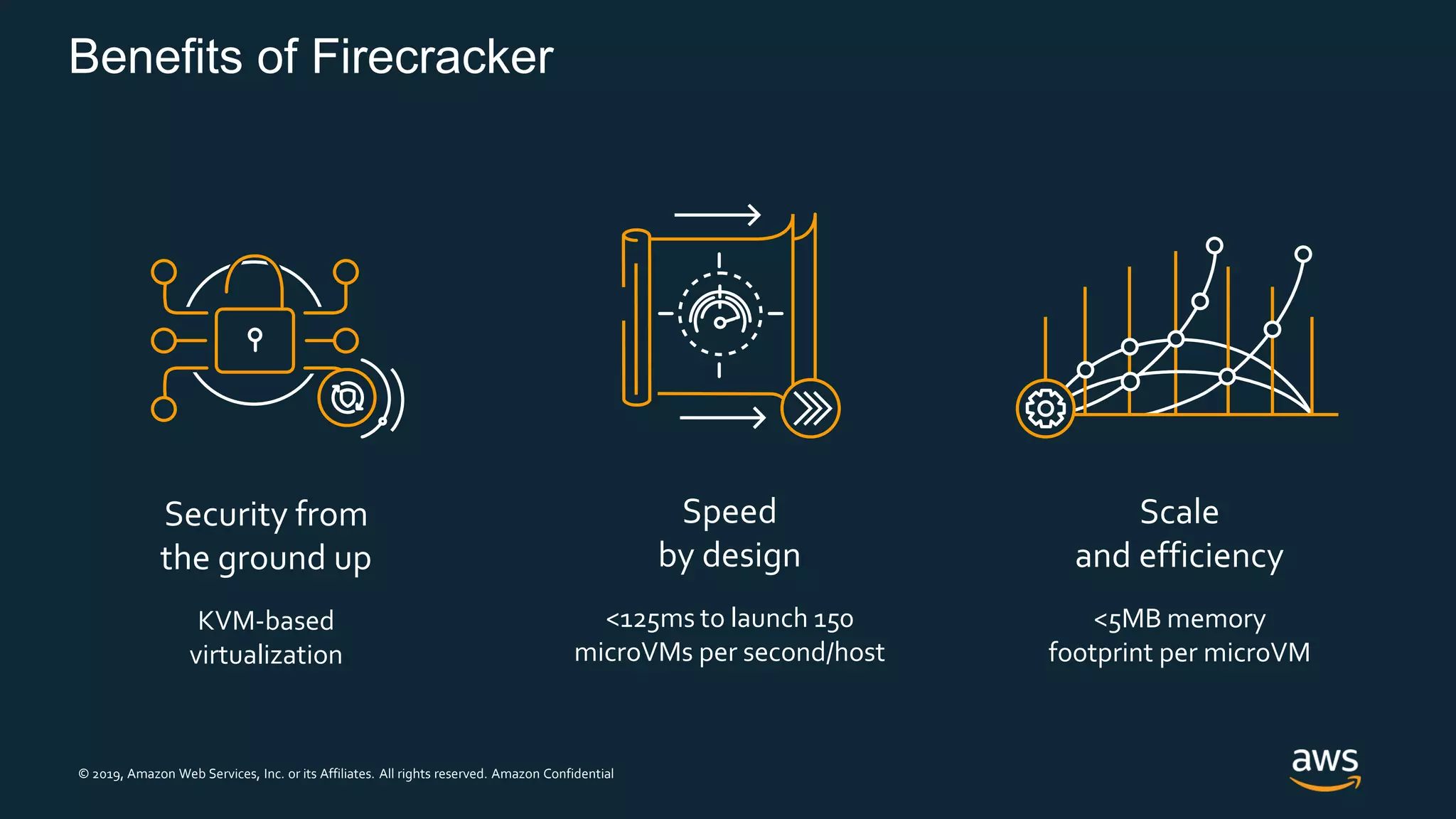 Benefits of Firecracker

Security from the ground up

KVM-based virtualization

Speed by design

<125ms to launch 150 microVMs per second/host

Scale and efficiency

<5MB memory footprint per microVM

© 2019, Amazon Web Services, Inc. or its Affiliates. All rights reserved. Amazon Confidential

aws