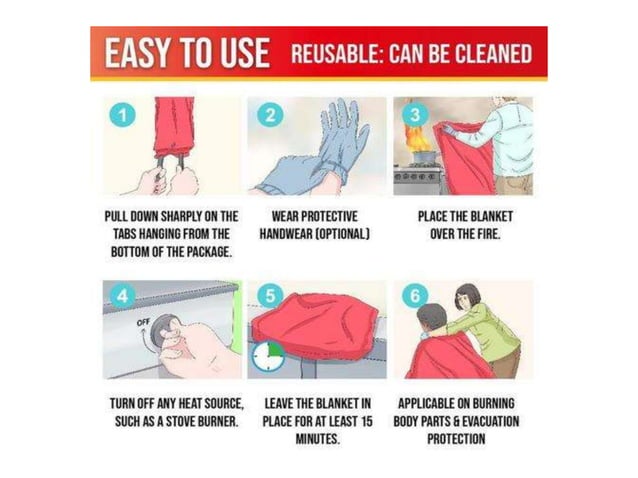 EASY TO USE REUSABLE: CAN BE CLEANED

1

PULL DOWN SHARPLY ON THE TABS HANGING FROM THE BOTTOM OF THE PACKAGE.

2

WEAR PROTECTIVE HANDWEAR (OPTIONAL)

3

PLACE THE BLANKET OVER THE FIRE.

4

OFF

TURN OFF ANY HEAT SOURCE, SUCH AS A STOVE BURNER.

5

LEAVE THE BLANKET IN PLACE FOR AT LEAST 15 MINUTES.

6

APPLICABLE ON BURNING BODY PARTS & EVACUATION PROTECTION