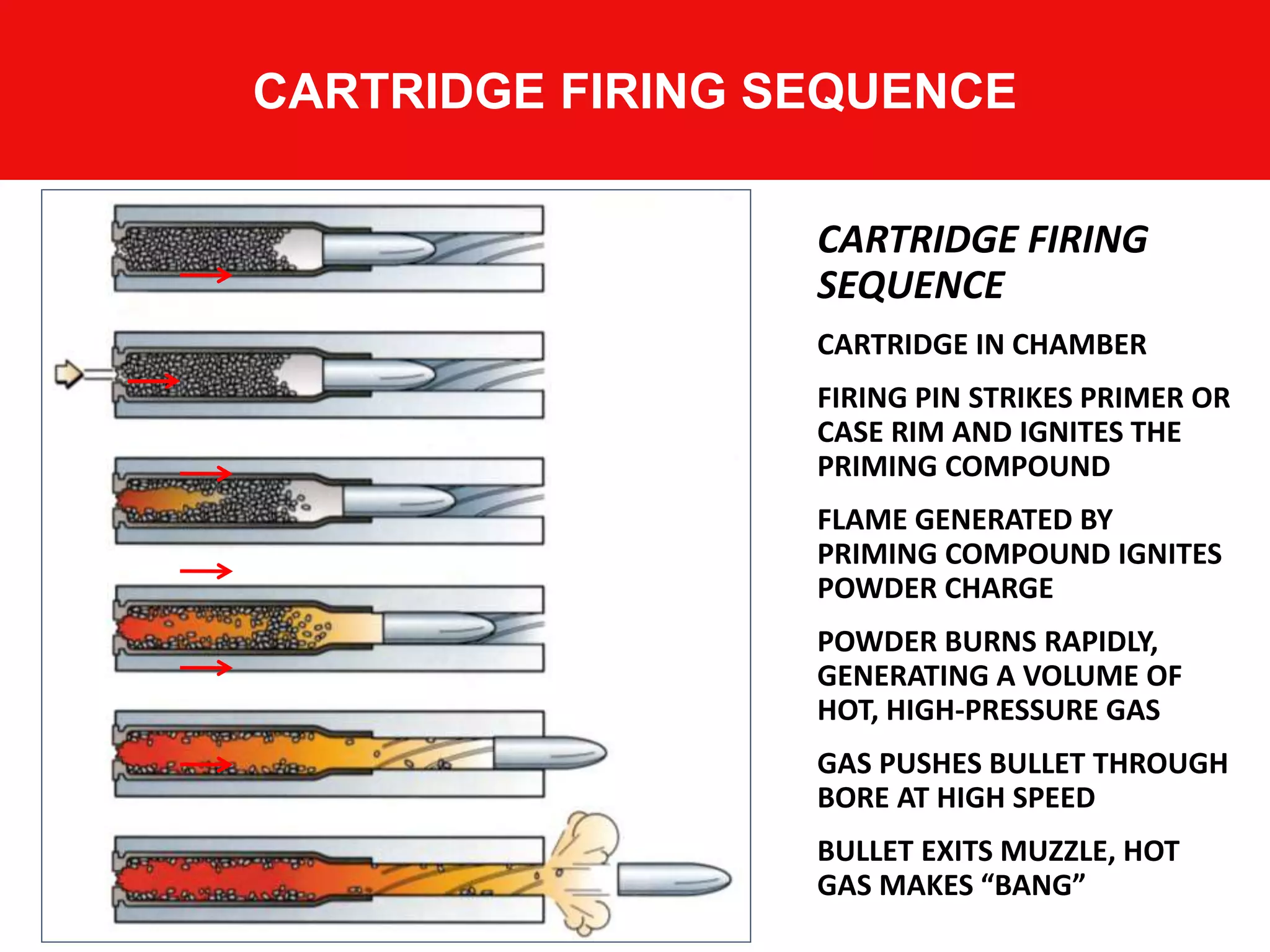 CARTRIDGE FIRING SEQUENCE

CARTRIDGE FIRING SEQUENCE

CARTRIDGE IN CHAMBER

FIRING PIN STRIKES PRIMER OR CASE RIM AND IGNITES THE PRIMING COMPOUND

FLAME GENERATED BY PRIMING COMPOUND IGNITES POWDER CHARGE

POWDER BURNS RAPIDLY, GENERATING A VOLUME OF HOT, HIGH-PRESSURE GAS

GAS PUSHES BULLET THROUGH BORE AT HIGH SPEED

BULLET EXITS MUZZLE, HOT GAS MAKES “BANG”