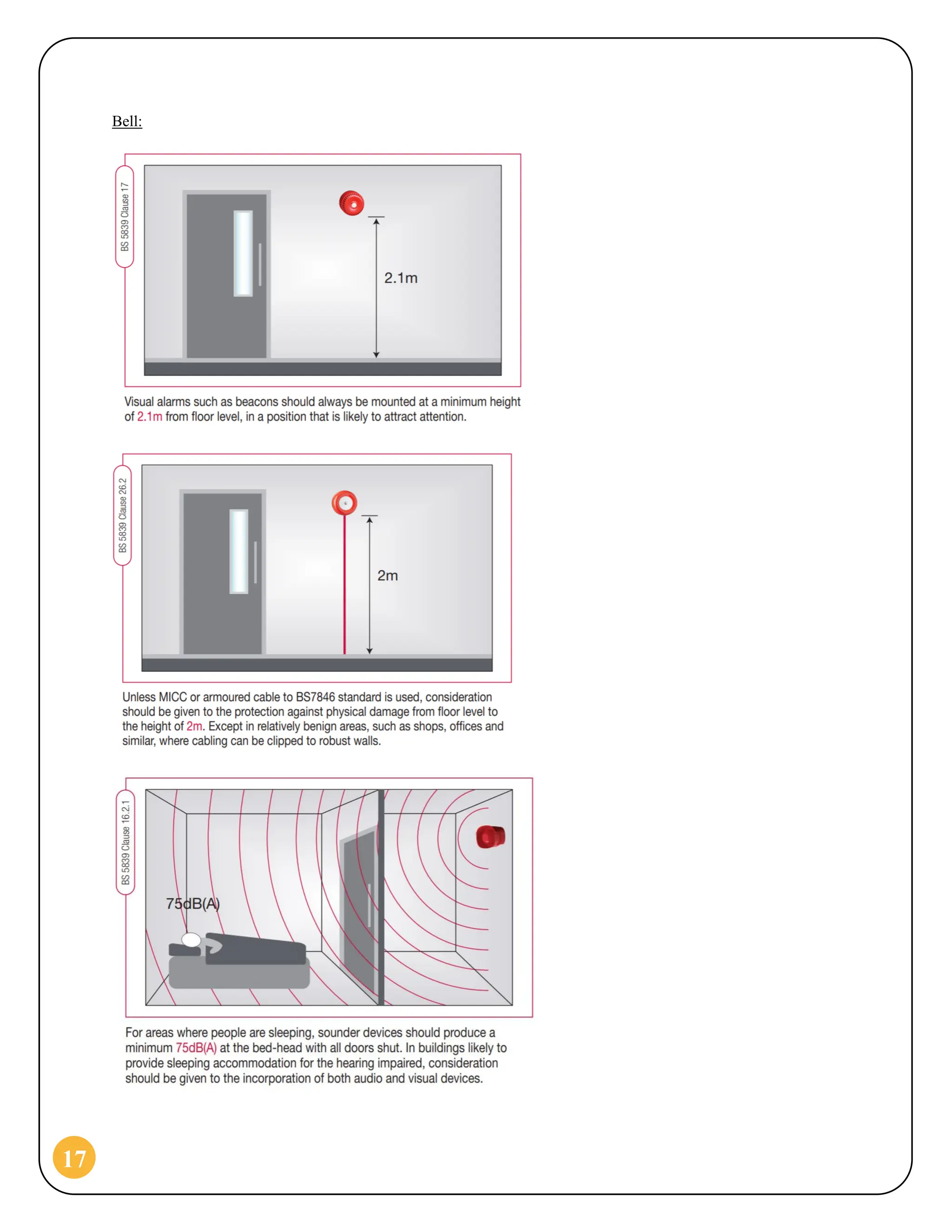 Bell:

BS 5839 Clause 17

2.1m

Visual alarms such as beacons should always be mounted at a minimum height of 2.1m from floor level, in a position that is likely to attract attention.

BS 5839 Clause 26.2

2m

Unless MICC or armoured cable to BS7846 standard is used, consideration should be given to the protection against physical damage from floor level to the height of 2m. Except in relatively benign areas, such as shops, offices and similar, where cabling can be clipped to robust walls.

BS 5839 Clause 16.2.1

75dB(A)

For areas where people are sleeping, sounder devices should produce a minimum 75dB(A) at the bed-head with all doors shut. In buildings likely to provide sleeping accommodation for the hearing impaired, consideration should be given to the incorporation of both audio and visual devices.

17