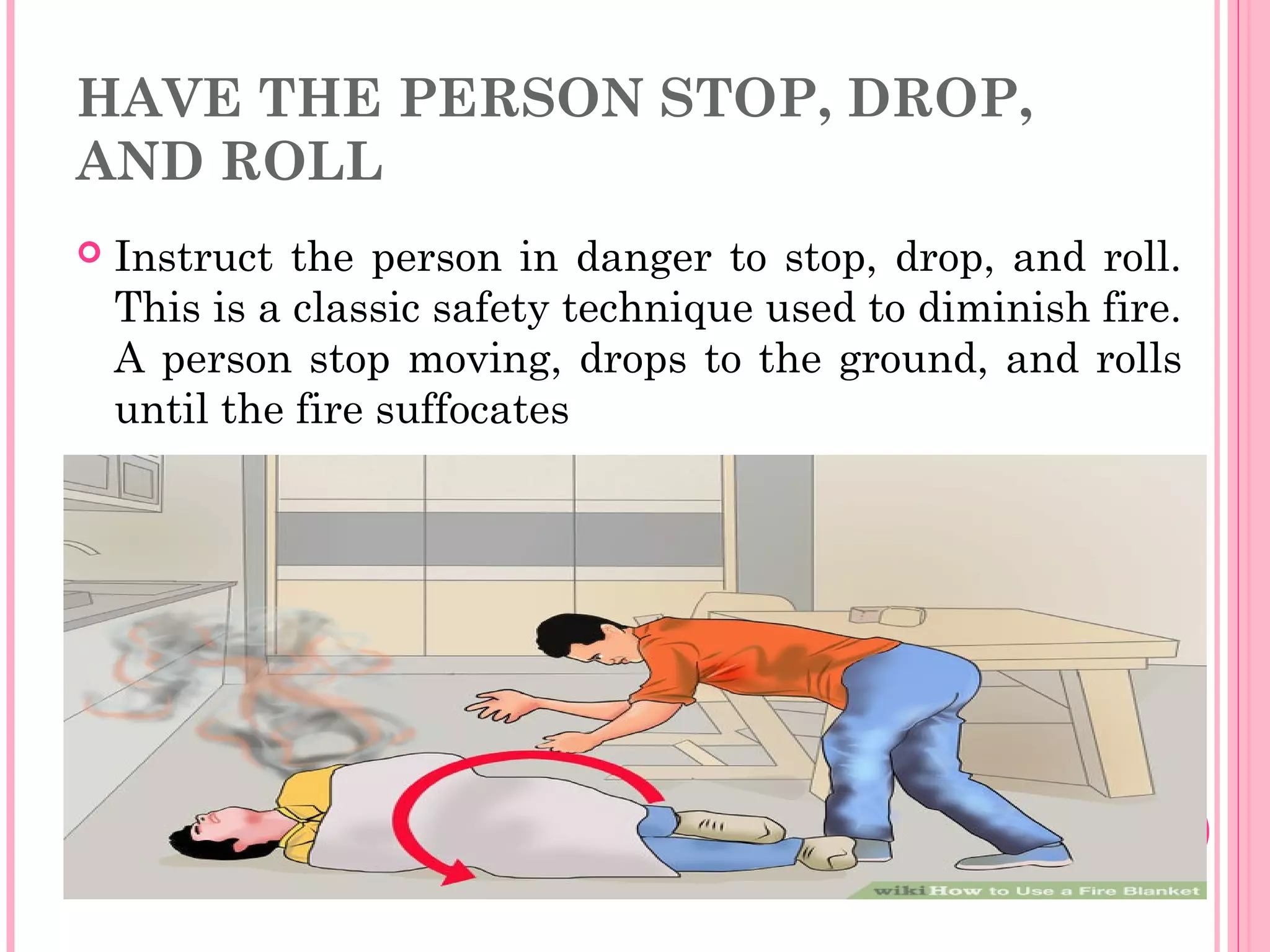 HAVE THE PERSON STOP, DROP, AND ROLL

Instruct the person in danger to stop, drop, and roll. This is a classic safety technique used to diminish fire. A person stop moving, drops to the ground, and rolls until the fire suffocates

wikiHow to Use a Fire Blanket